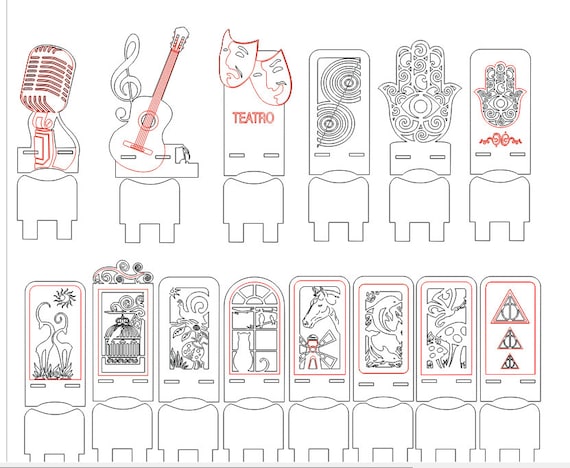 TEATRO