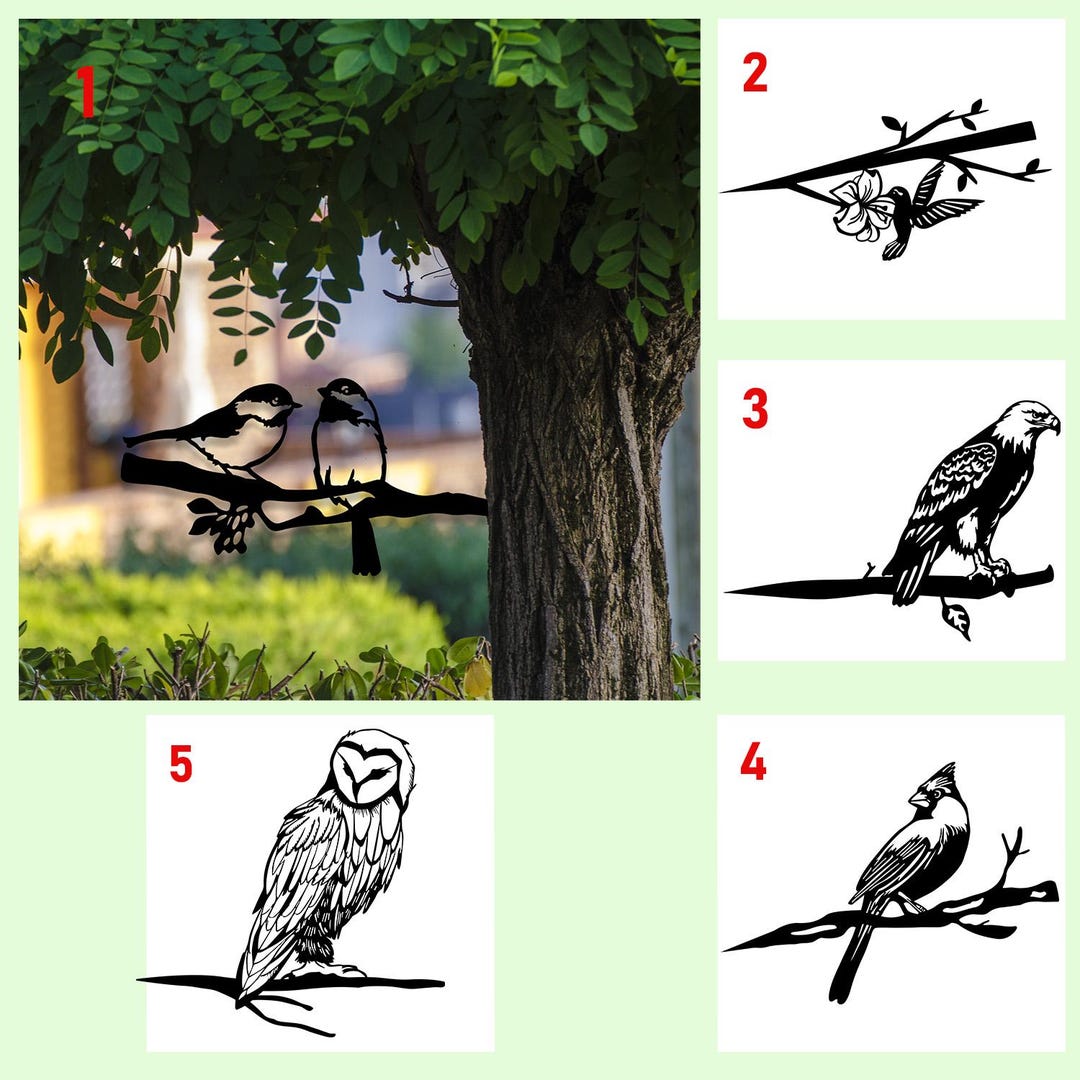 1

2

3

5

4