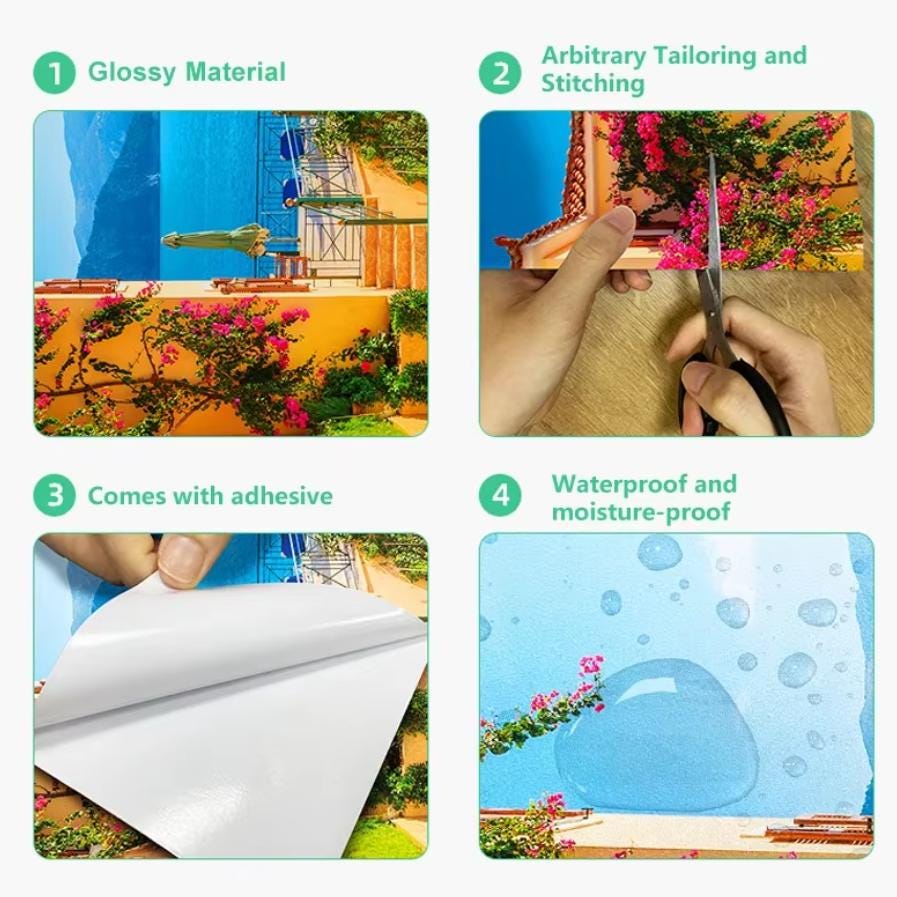 1 Glossy Material

2 Arbitrary Tailoring and Stitching

3 Comes with adhesive

4 Waterproof and moisture-proof