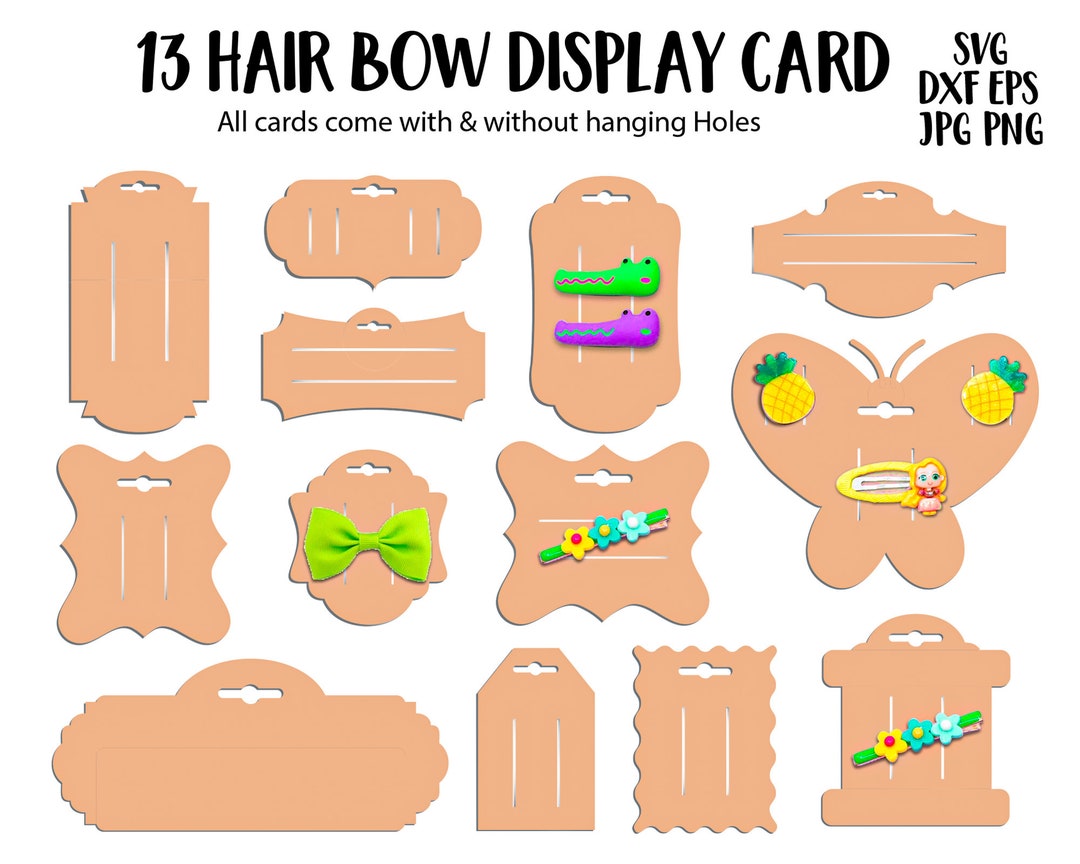 13 HAIR BOW DISPLAY CARD

All cards come with & without hanging Holes

SVG
DXF EPS
JPG PNG