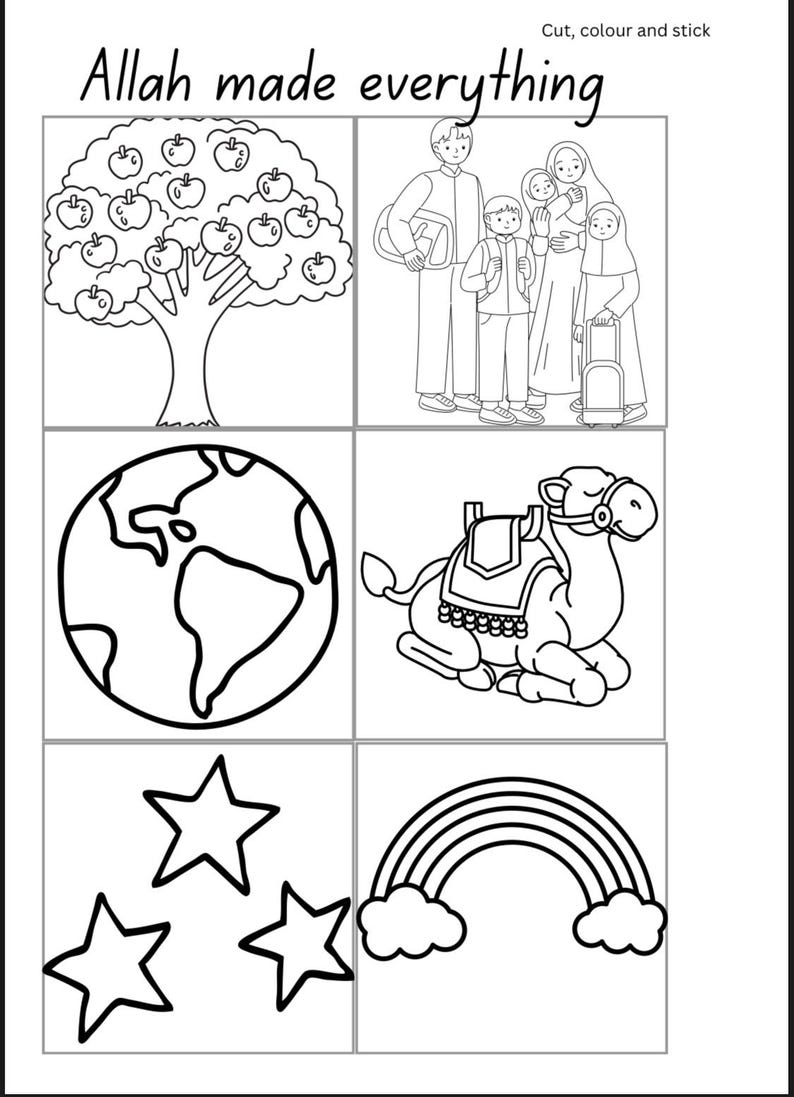 Cut, colour and stick

Allah made everything