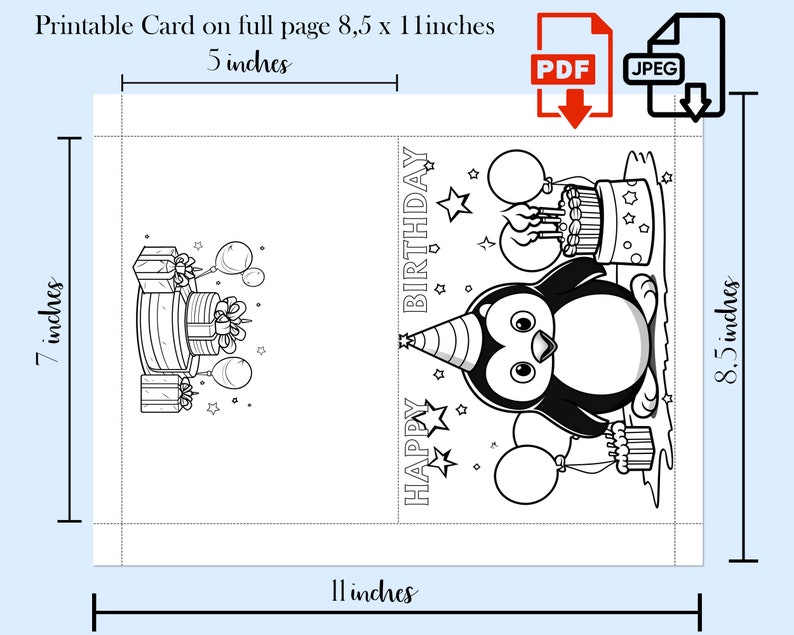 Printable Card on full page 8,5 x 11inches

5 inches

PDF

JPEG

7 inches

HAPPY BIRTHDAY

8,5 inches

11 inches