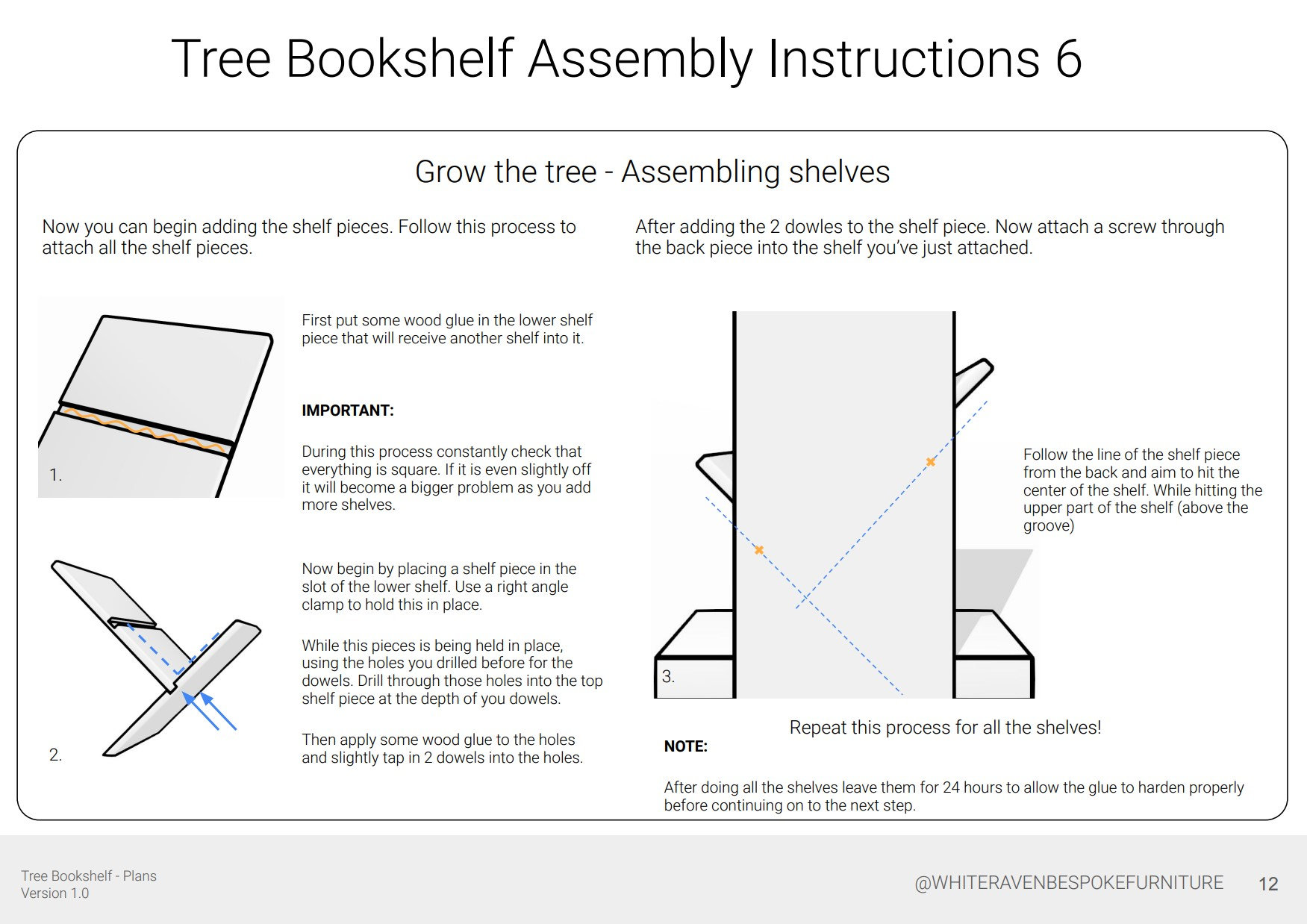 Tree Bookshelf Assembly Instructions 6

Grow the tree - Assembling shelves

Now you can begin adding the shelf pieces. Follow this process to attach all the shelf pieces.

1.

First put some wood glue in the lower shelf piece that will receive another shelf into it.

IMPORTANT:

During this process constantly check that everything is square. If it is even slightly off it will become a bigger problem as you add more shelves.

2.

Now begin by placing a shelf piece in the slot of the lower shelf. Use a right angle clamp to hold this in place.

While this pieces is being held in place, using the holes you drilled before for the dowels. Drill through those holes into the top shelf piece at the depth of you dowels.

Then apply some wood glue to the holes and slightly tap in 2 dowels into the holes.

After adding the 2 dowles to the shelf piece. Now attach a screw through the back piece into the shelf you've just attached.

3.

Follow the line of the shelf piece from the back and aim to hit the center of the shelf. While hitting the upper part of the shelf (above the groove)

Repeat this process for all the shelves!

NOTE:

After doing all the shelves leave them for 24 hours to allow the glue to harden properly before continuing on to the next step.

Tree Bookshelf - Plans
Version 1.0

@WHITERAVENBESPOKEFURNITURE 12