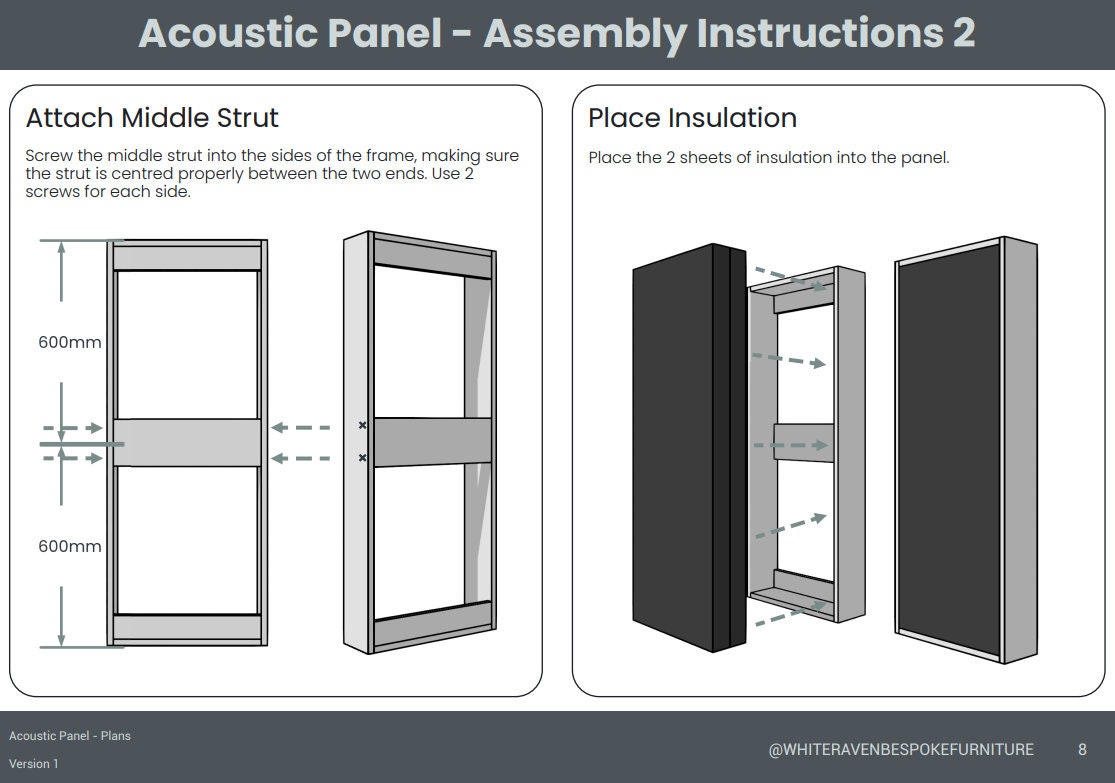 Acoustic Panel - Assembly Instructions 2

Attach Middle Strut

Screw the middle strut into the sides of the frame, making sure the strut is centred properly between the two ends. Use 2 screws for each side.

600mm

600mm

Place Insulation

Place the 2 sheets of insulation into the panel.

Acoustic Panel - Plans

Version 1

@WHITERAVENBESPOKEFURNITURE

8