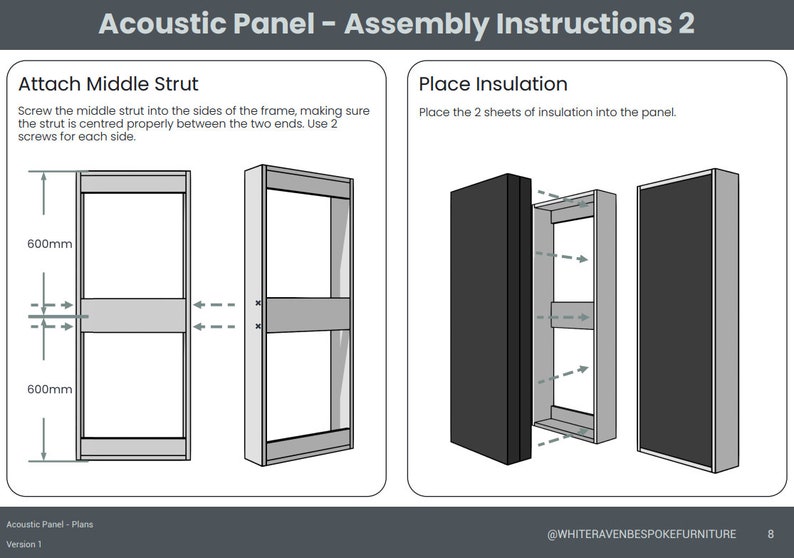 Acoustic Panel - Assembly Instructions 2

Attach Middle Strut

Screw the middle strut into the sides of the frame, making sure the strut is centred properly between the two ends. Use 2 screws for each side.

600mm

600mm

Place Insulation

Place the 2 sheets of insulation into the panel.

Acoustic Panel - Plans

Version 1

@WHITERAVENBESPOKEFURNITURE 8