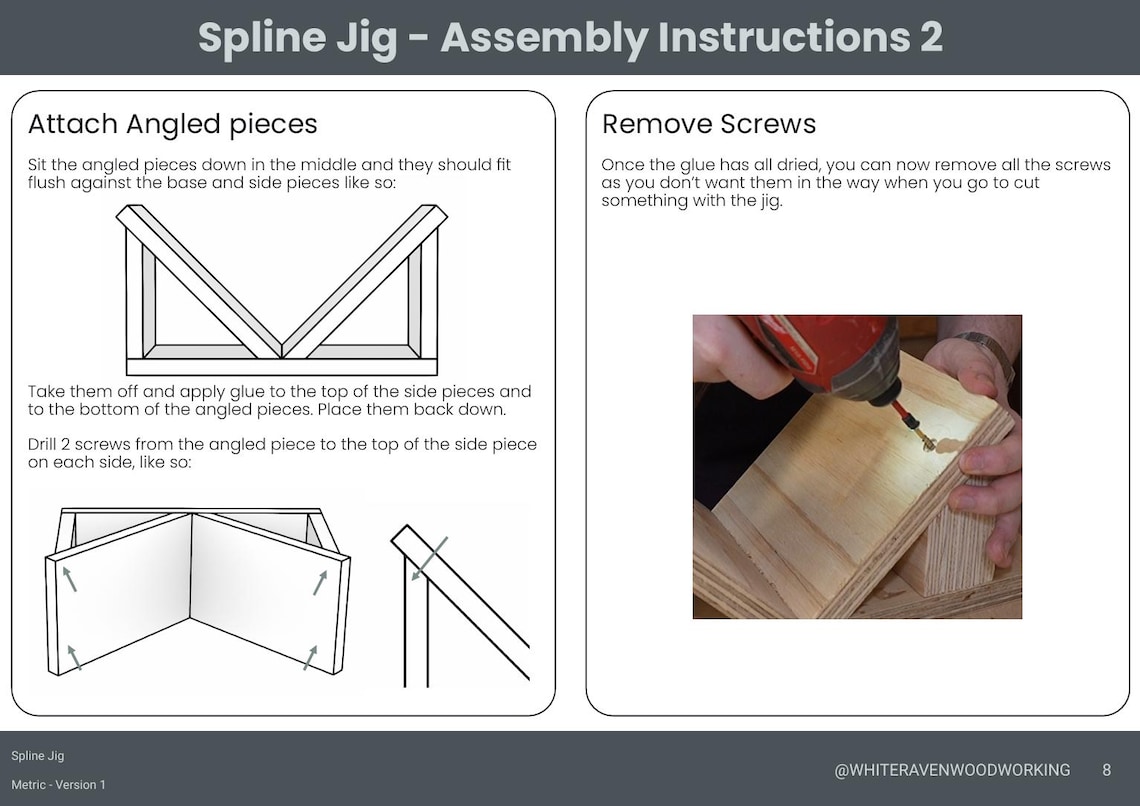 Spline Jig - Assembly Instructions 2

Attach Angled pieces

Sit the angled pieces down in the middle and they should fit flush against the base and side pieces like so:

Take them off and apply glue to the top of the side pieces and to the bottom of the angled pieces. Place them back down.

Drill 2 screws from the angled piece to the top of the side piece on each side, like so:

Remove Screws

Once the glue has all dried, you can now remove all the screws as you don't want them in the way when you go to cut something with the jig.

Spline Jig

Metric - Version 1

@WHITERAVENWOODWORKING 8