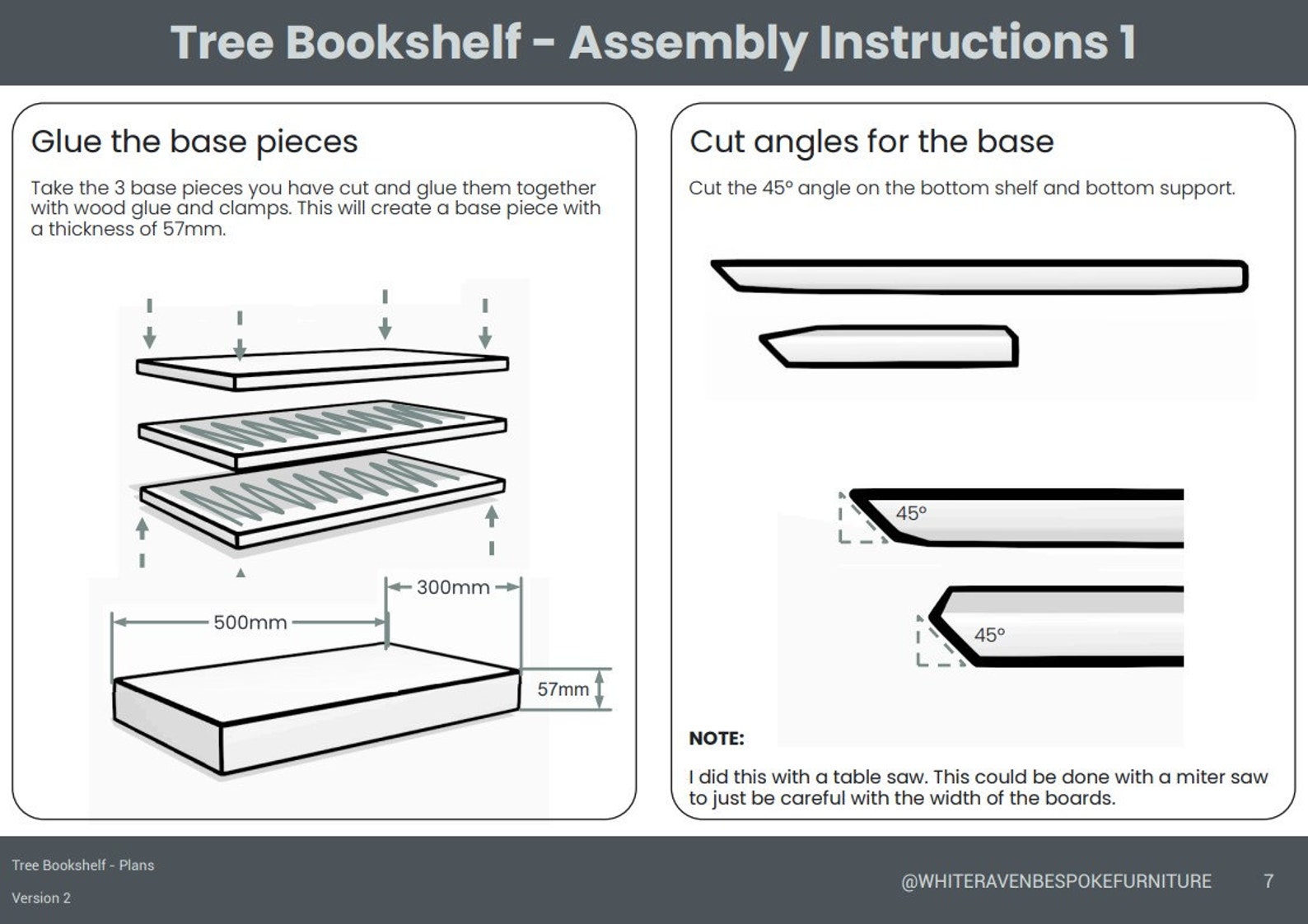 Tree Bookshelf - Assembly Instructions 1

Glue the base pieces

Take the 3 base pieces you have cut and glue them together with wood glue and clamps. This will create a base piece with a thickness of 57mm.

300mm

500mm

57mm

Cut angles for the base

Cut the 45° angle on the bottom shelf and bottom support.

45°

45°

NOTE:

I did this with a table saw. This could be done with a miter saw to just be careful with the width of the boards.

Tree Bookshelf - Plans

Version 2

@WHITERAVENBESPOKEFURNITURE

7