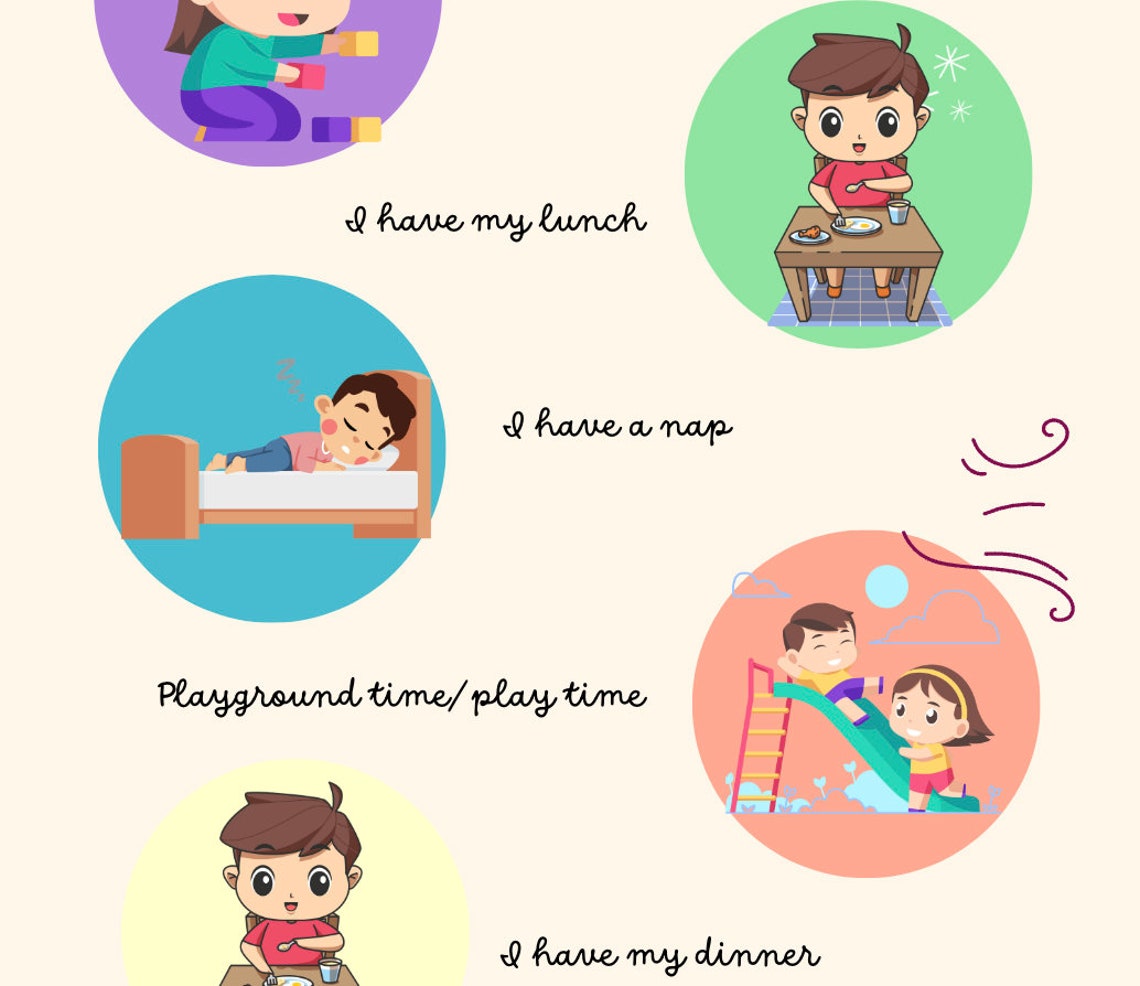 I have my lunch

I have a nap

Playground time/ play time

I have my dinner