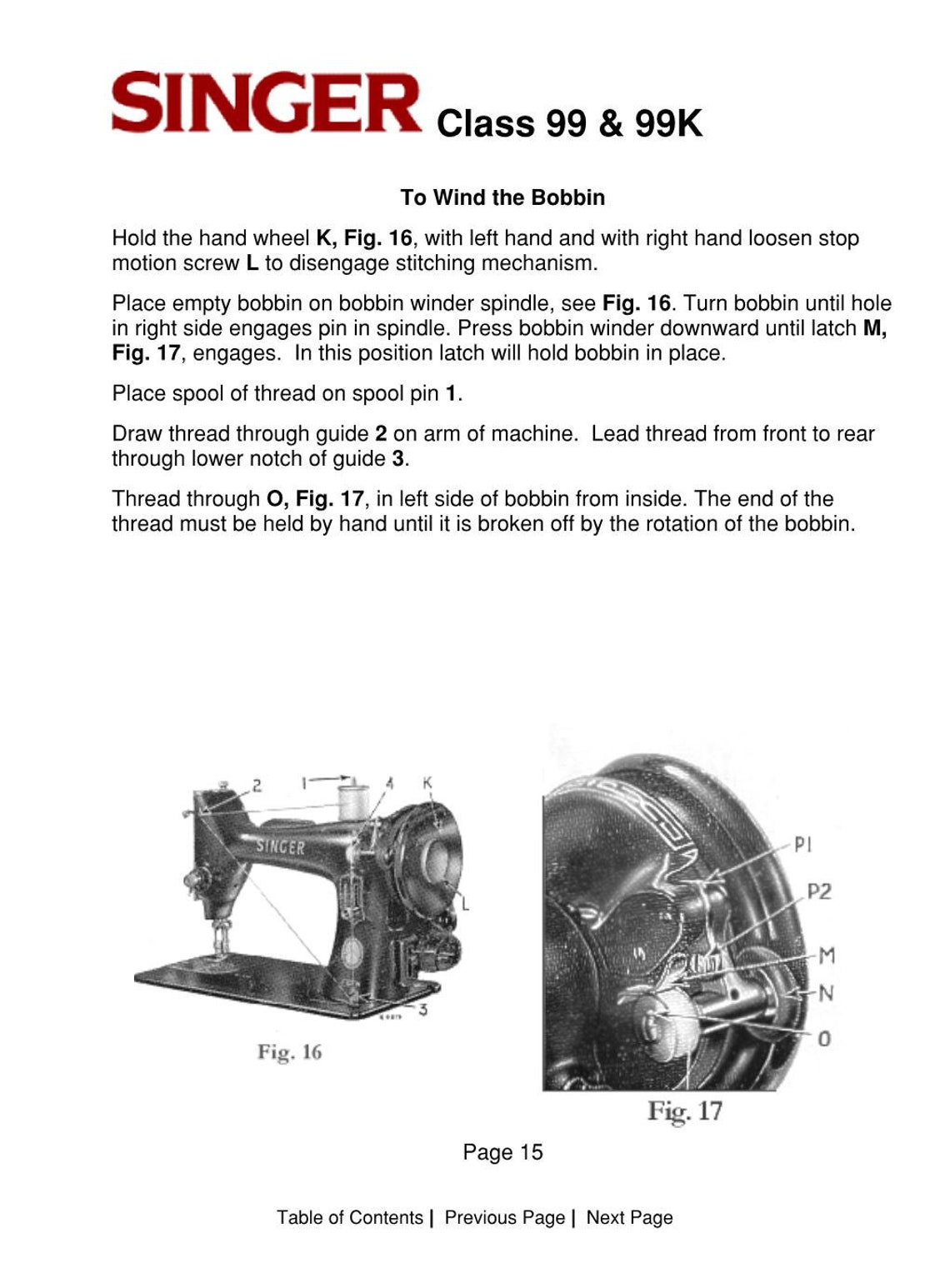 SINGER Class 99 & 99K

To Wind the Bobbin

Hold the hand wheel K, Fig. 16, with left hand and with right hand loosen stop motion screw L to disengage stitching mechanism.

Place empty bobbin on bobbin winder spindle, see Fig. 16. Turn bobbin until hole in right side engages pin in spindle. Press bobbin winder downward until latch M, Fig. 17, engages. In this position latch will hold bobbin in place.

Place spool of thread on spool pin 1.

Draw thread through guide 2 on arm of machine. Lead thread from front to rear through lower notch of guide 3.

Thread through O, Fig. 17, in left side of bobbin from inside. The end of the thread must be held by hand until it is broken off by the rotation of the bobbin.

2 1 4 K
SINGER
L
3
Fig. 16

P1
P2
M
N
O
Fig. 17

Page 15

Table of Contents | Previous Page | Next Page