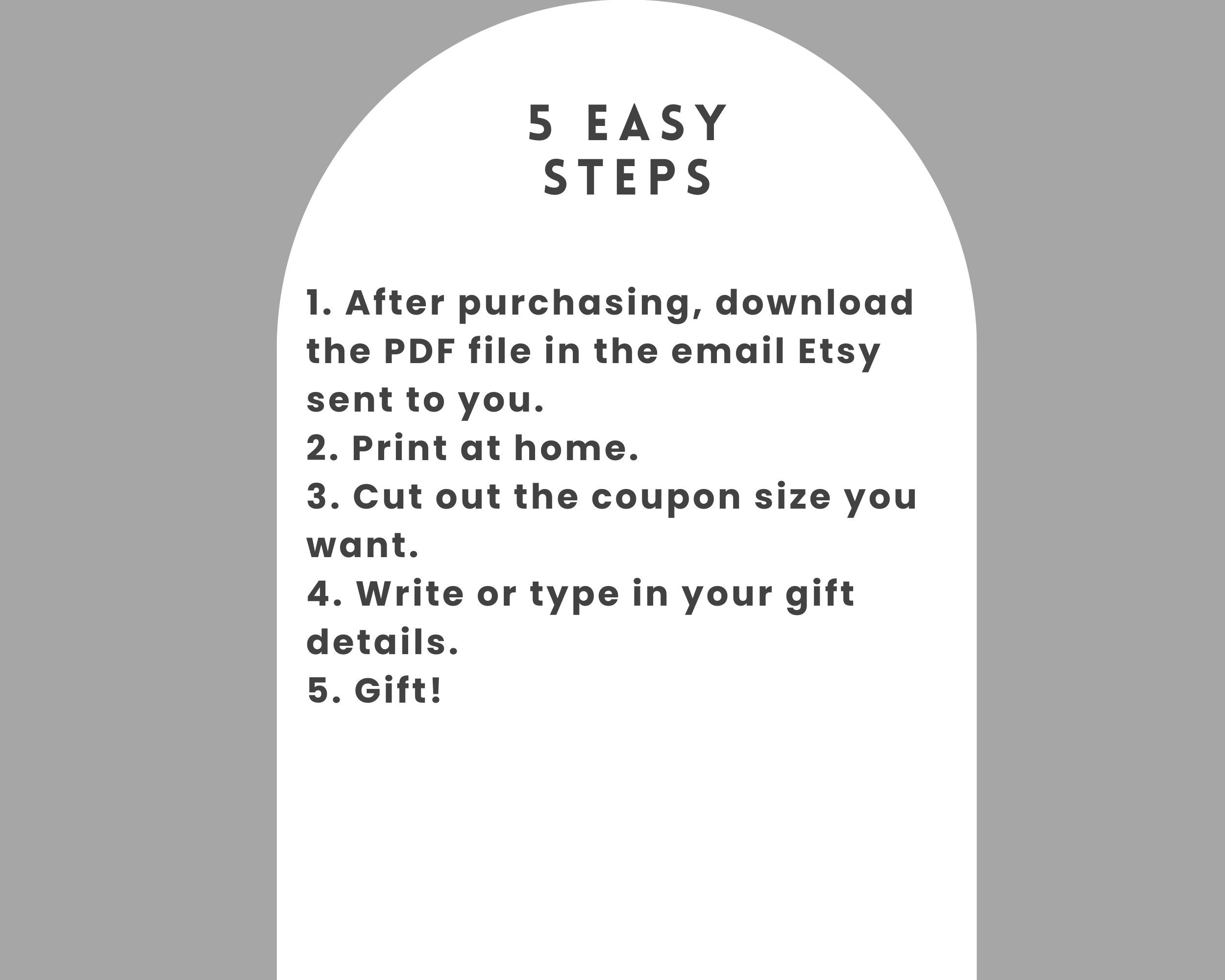 5 EASY
STEPS

1. After purchasing, download the PDF file in the email Etsy sent to you.
2. Print at home.
3. Cut out the coupon size you want.
4. Write or type in your gift details.
5. Gift!