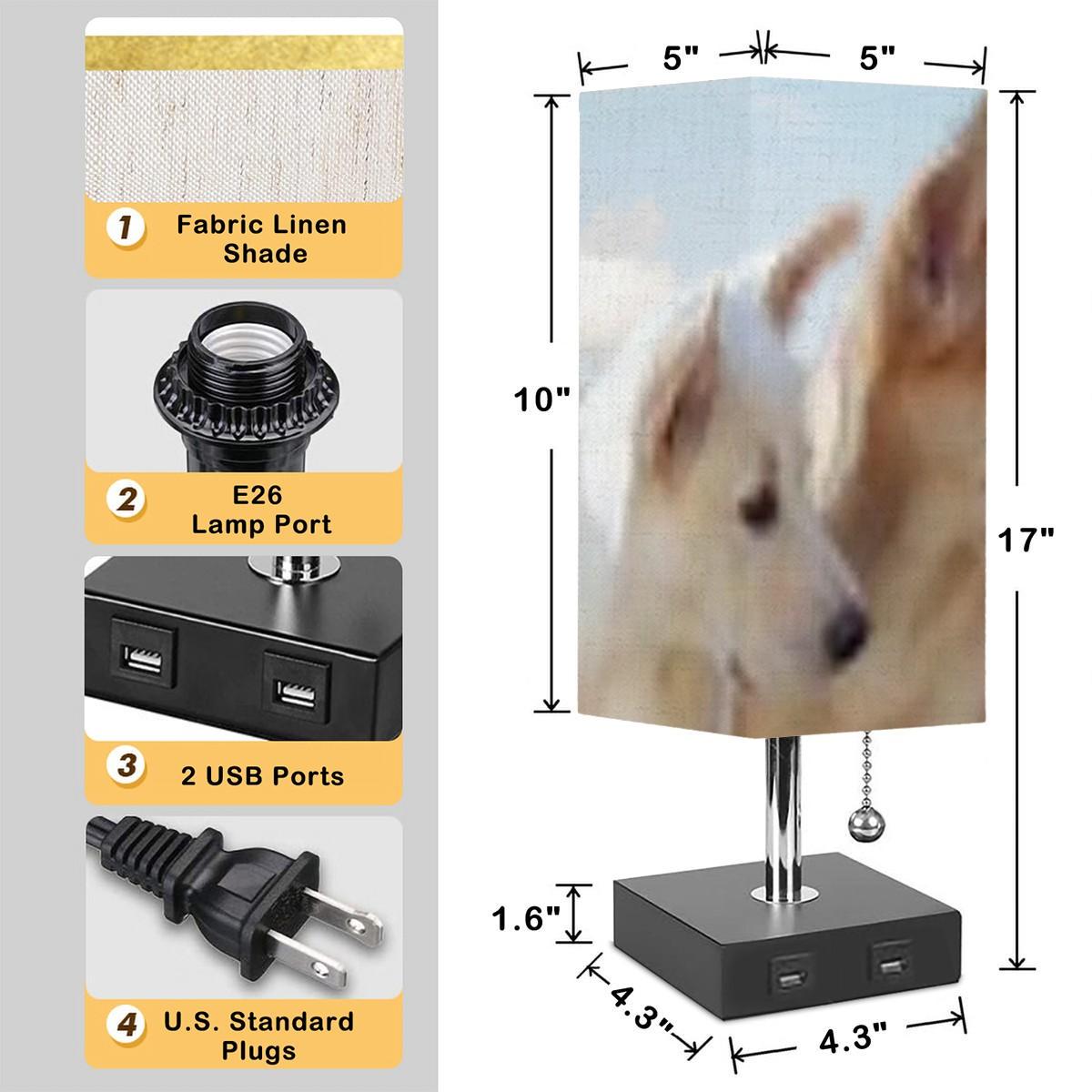 1 Fabric Linen Shade

2 E26 Lamp Port

3 2 USB Ports

4 U.S. Standard Plugs

5"
5"
10"
17"
1.6"
4.3"
4.3"