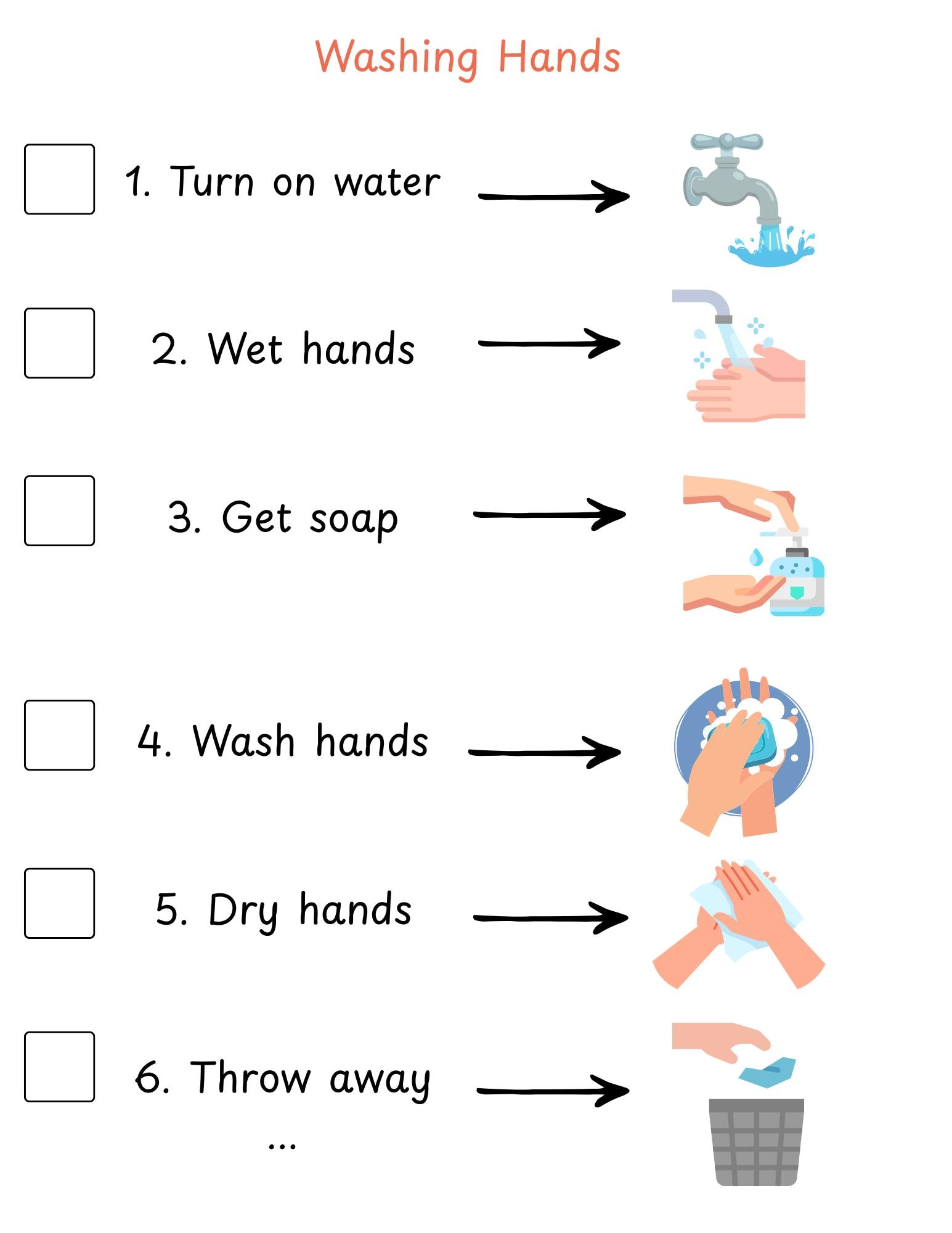 Washing Hands

1. Turn on water

2. Wet hands

3. Get soap

4. Wash hands

5. Dry hands

6. Throw away
...