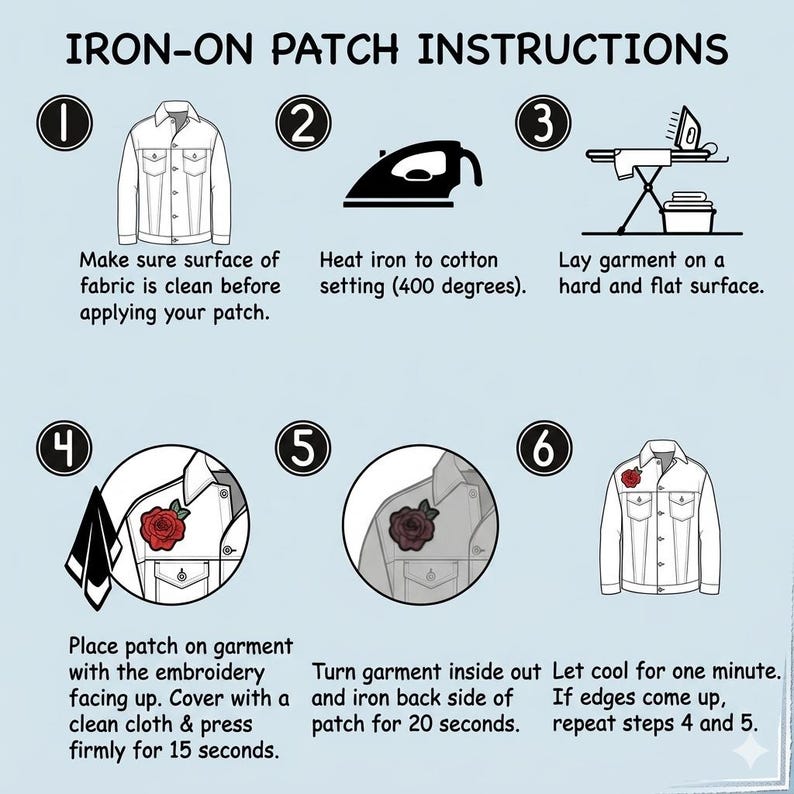 IRON-ON PATCH INSTRUCTIONS

1

Make sure surface of fabric is clean before applying your patch.

2

Heat iron to cotton setting (400 degrees).

3

Lay garment on a hard and flat surface.

4

Place patch on garment with the embroidery facing up. Cover with a clean cloth & press firmly for 15 seconds.

5

Turn garment inside out and iron back side of patch for 20 seconds.

6

Let cool for one minute. If edges come up, repeat steps 4 and 5.