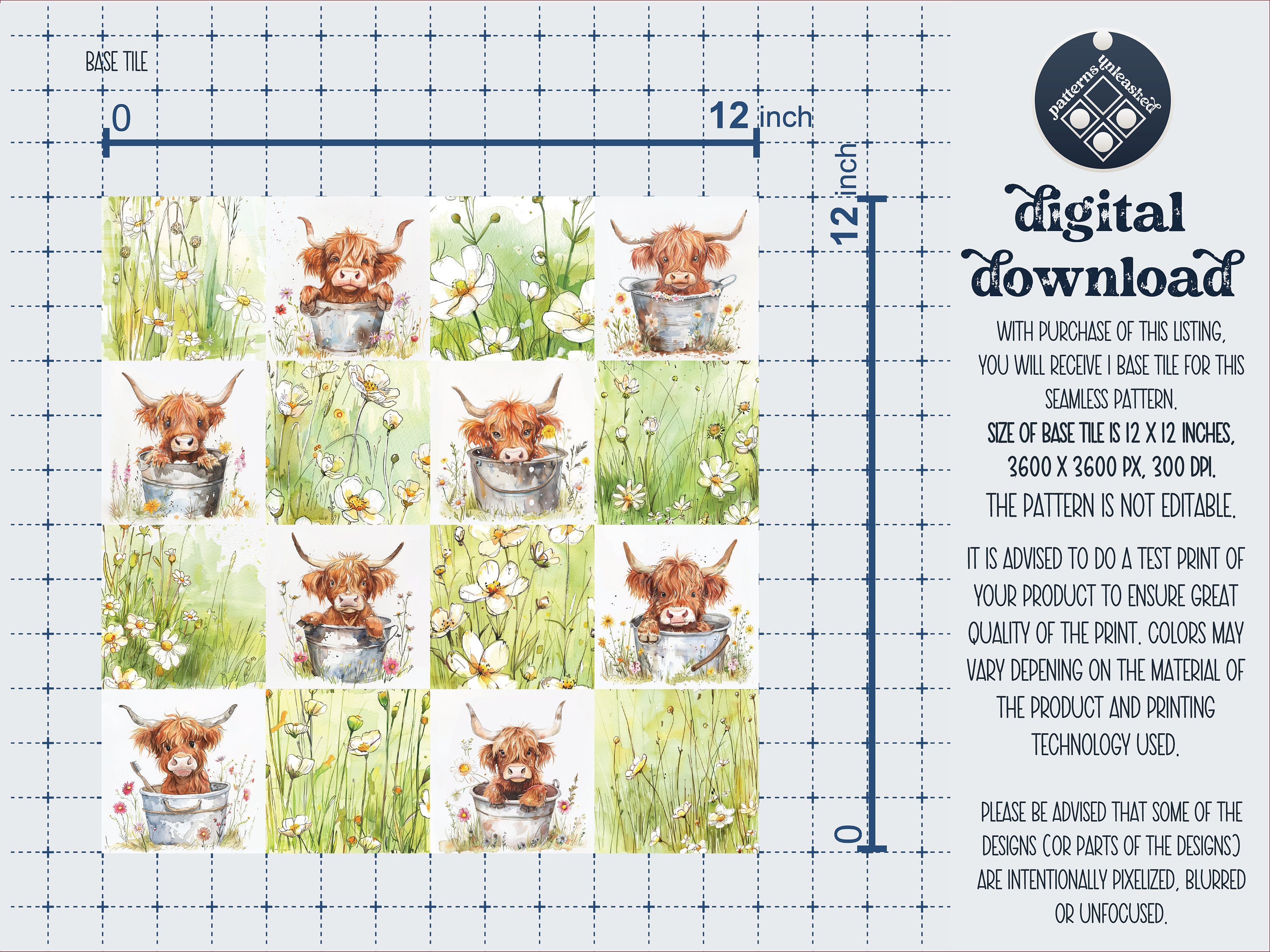 BASE TILE

0

12 inch

12 inch

0

patterns unleashed

digital download

WITH PURCHASE OF THIS LISTING, YOU WILL RECEIVE 1 BASE TILE FOR THIS SEAMLESS PATTERN.
SIZE OF BASE TILE IS 12 X 12 INCHES, 3600 X 3600 PX, 300 DPI.
THE PATTERN IS NOT EDITABLE.

IT IS ADVISED TO DO A TEST PRINT OF YOUR PRODUCT TO ENSURE GREAT QUALITY OF THE PRINT. COLORS MAY VARY DEPENING ON THE MATERIAL OF THE PRODUCT AND PRINTING TECHNOLOGY USED.

PLEASE BE ADVISED THAT SOME OF THE DESIGNS (OR PARTS OF THE DESIGNS) ARE INTENTIONALLY PIXELIZED, BLURRED OR UNFOCUSED.