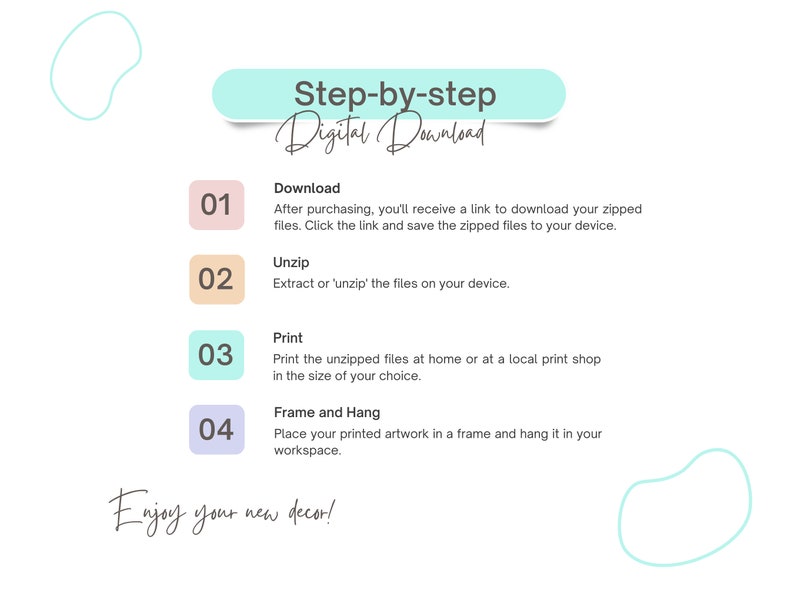 Step-by-step
Digital Download

01
Download
After purchasing, you'll receive a link to download your zipped files. Click the link and save the zipped files to your device.

02
Unzip
Extract or 'unzip' the files on your device.

03
Print
Print the unzipped files at home or at a local print shop in the size of your choice.

04
Frame and Hang
Place your printed artwork in a frame and hang it in your workspace.

Enjoy your new decor!