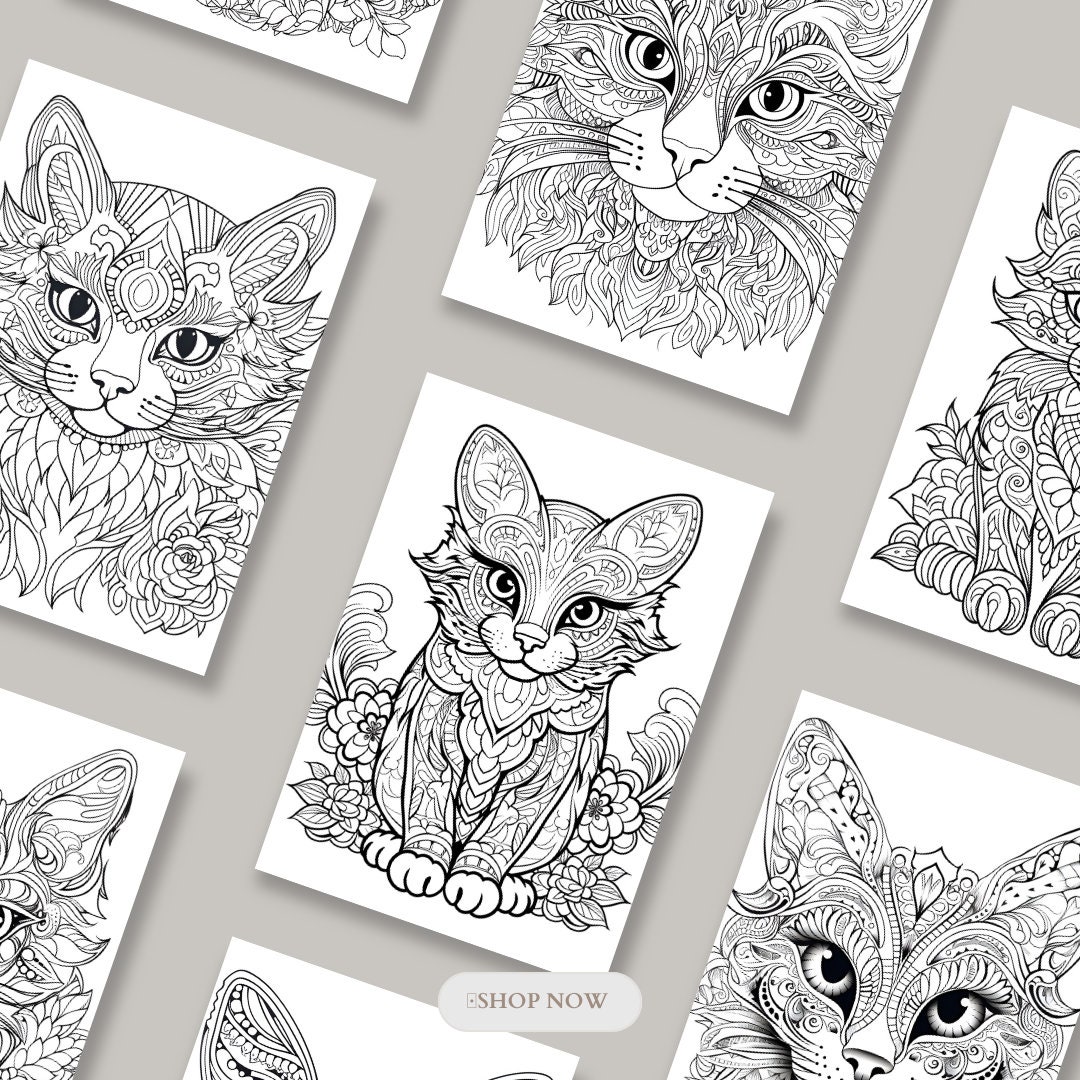 SHOP NOW