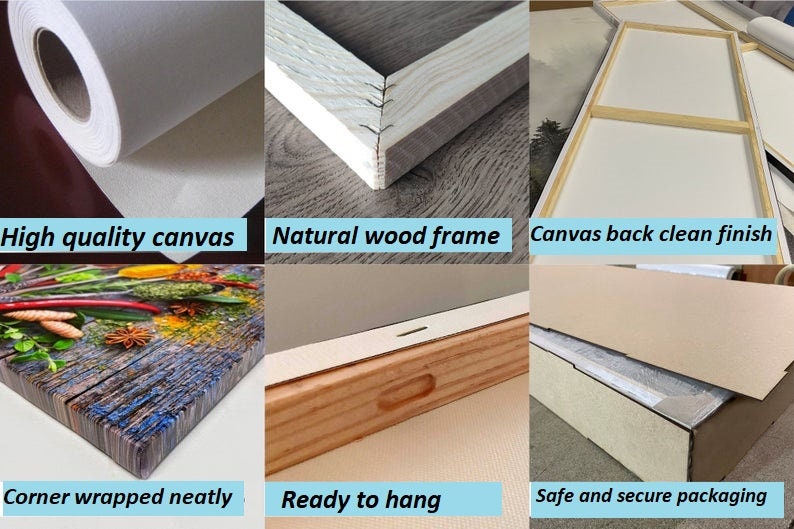 High quality canvas

Natural wood frame

Canvas back clean finish

Corner wrapped neatly

Ready to hang

Safe and secure packaging