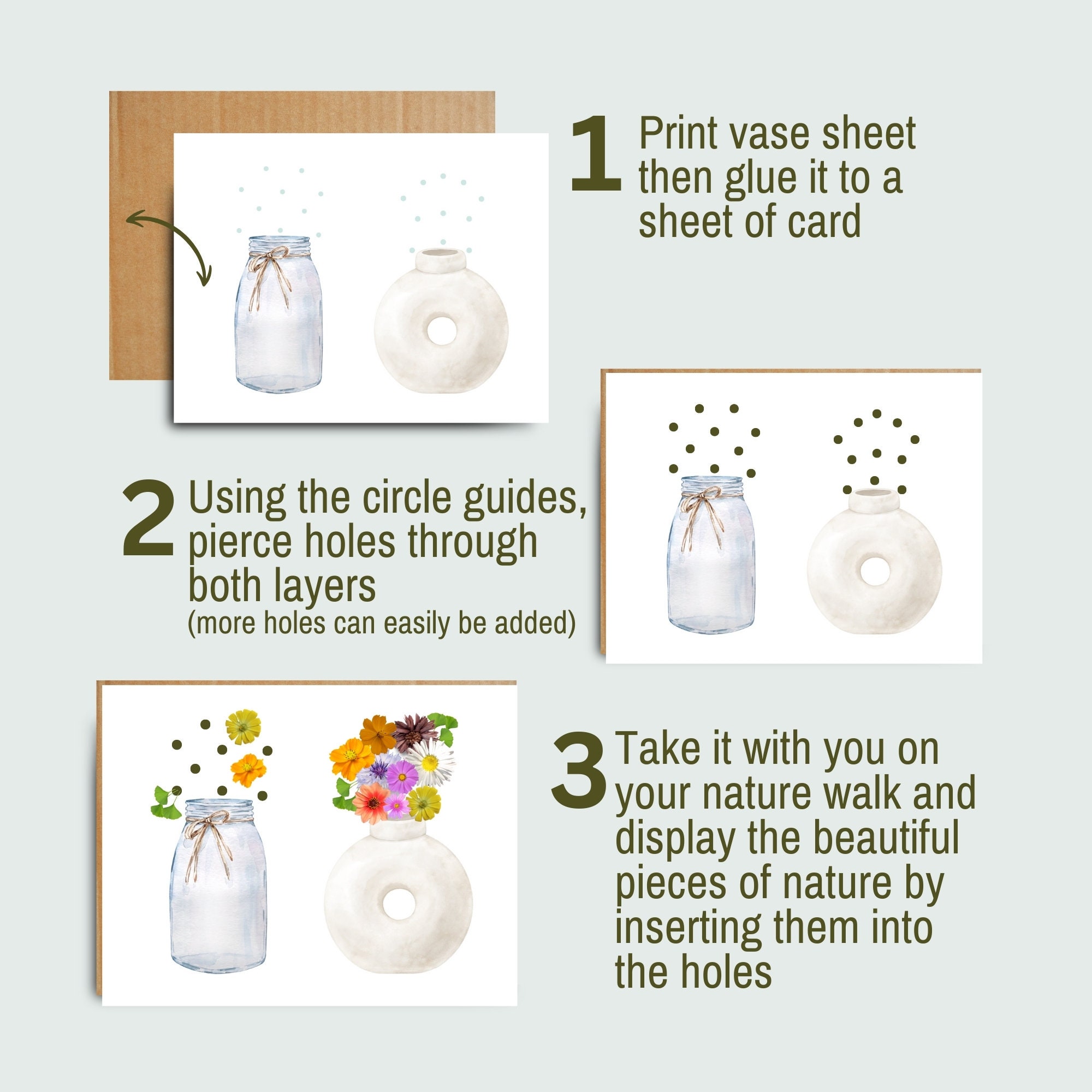 1 Print vase sheet then glue it to a sheet of card

2 Using the circle guides, pierce holes through both layers
(more holes can easily be added)

3 Take it with you on your nature walk and display the beautiful pieces of nature by inserting them into the holes