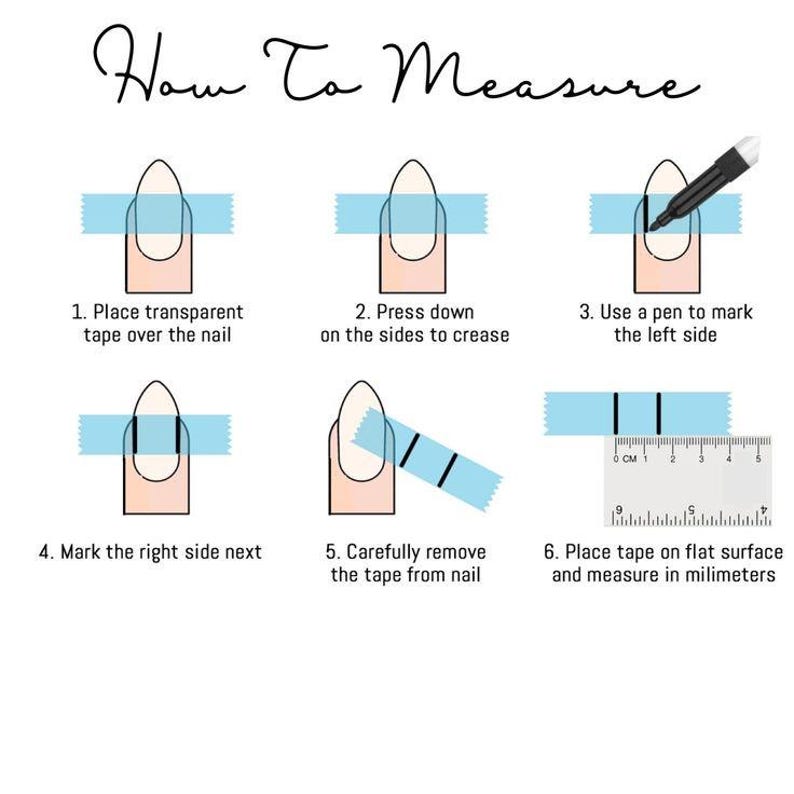 How To Measure

1. Place transparent tape over the nail

2. Press down on the sides to crease

3. Use a pen to mark the left side

4. Mark the right side next

5. Carefully remove the tape from nail

0 CM 1 2 3 4 5

6 5 4

6. Place tape on flat surface and measure in milimeters