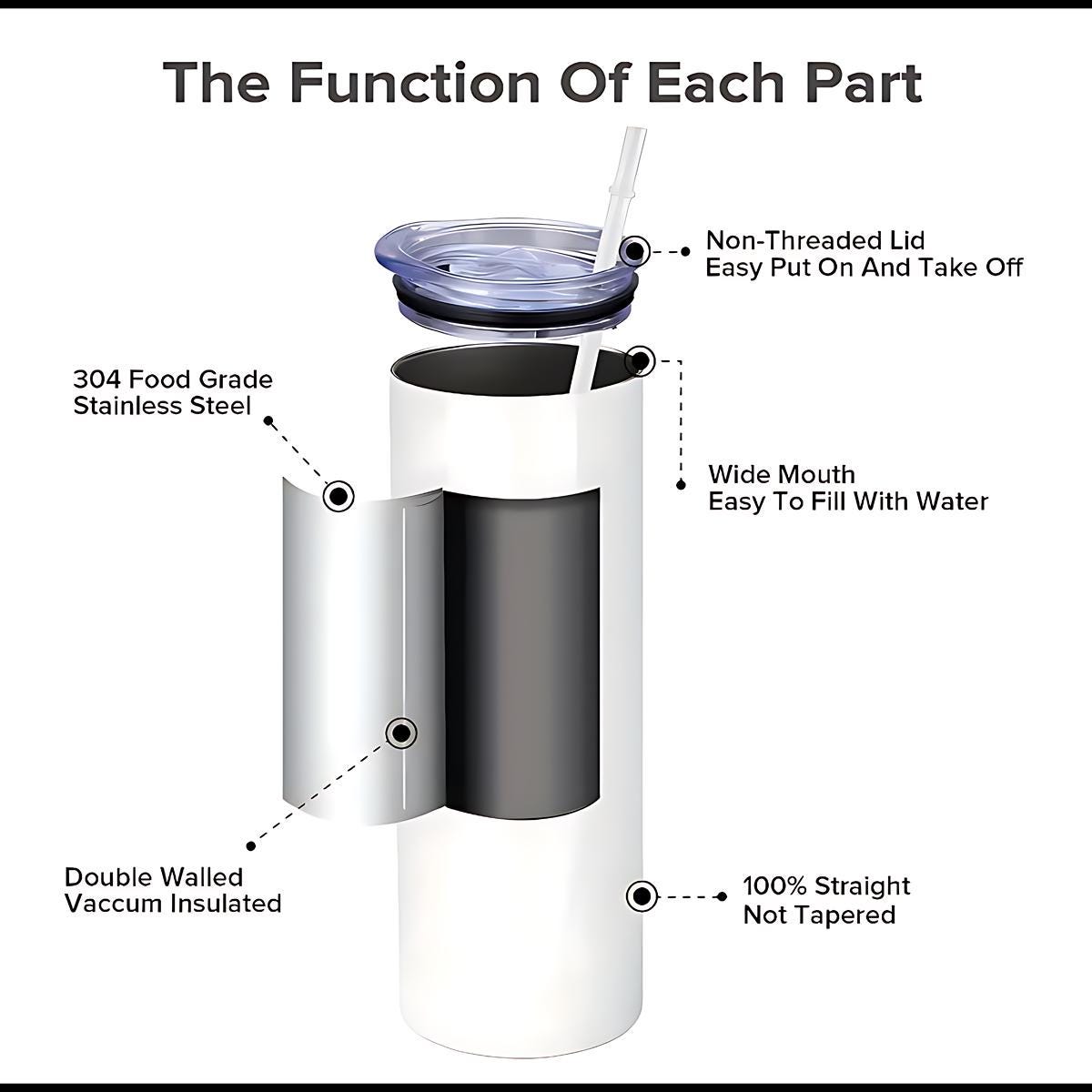 The Function Of Each Part

Non-Threaded Lid
Easy Put On And Take Off

304 Food Grade
Stainless Steel

Wide Mouth
Easy To Fill With Water

Double Walled
Vaccum Insulated

100% Straight
Not Tapered