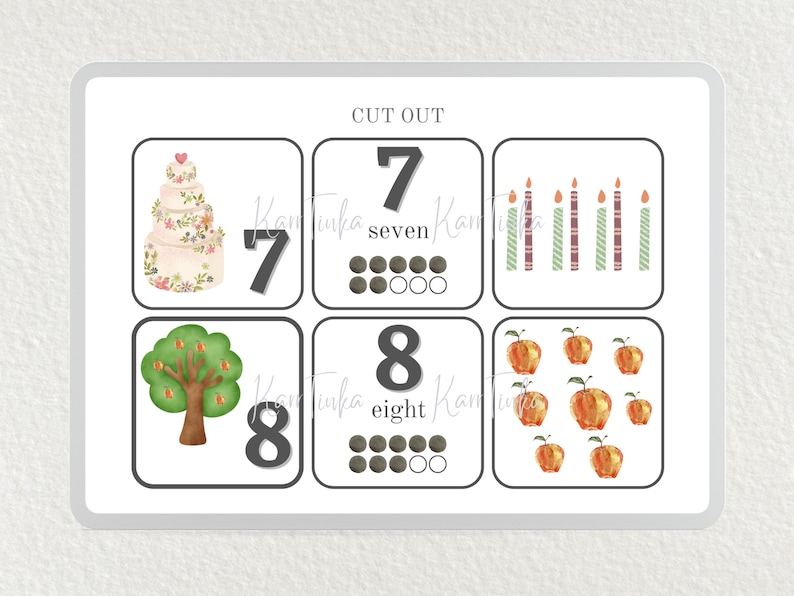 CUT OUT

7

7
seven

KamTinka KamTinka

8

8
eight

KamTinka KamTinka