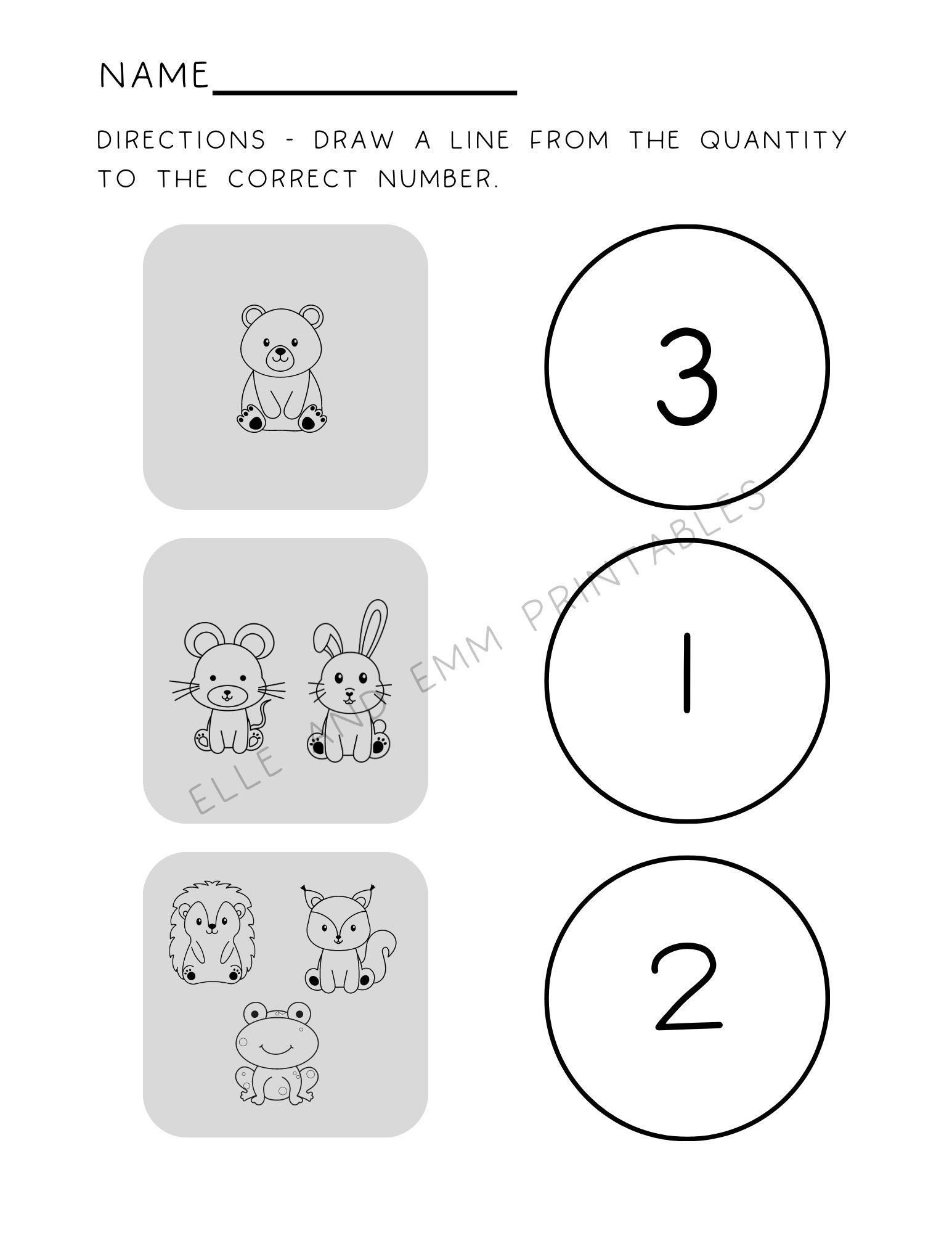 NAME________________

DIRECTIONS - DRAW A LINE FROM THE QUANTITY TO THE CORRECT NUMBER.

3

1

2

ELLE AND EMM PRINTABLES