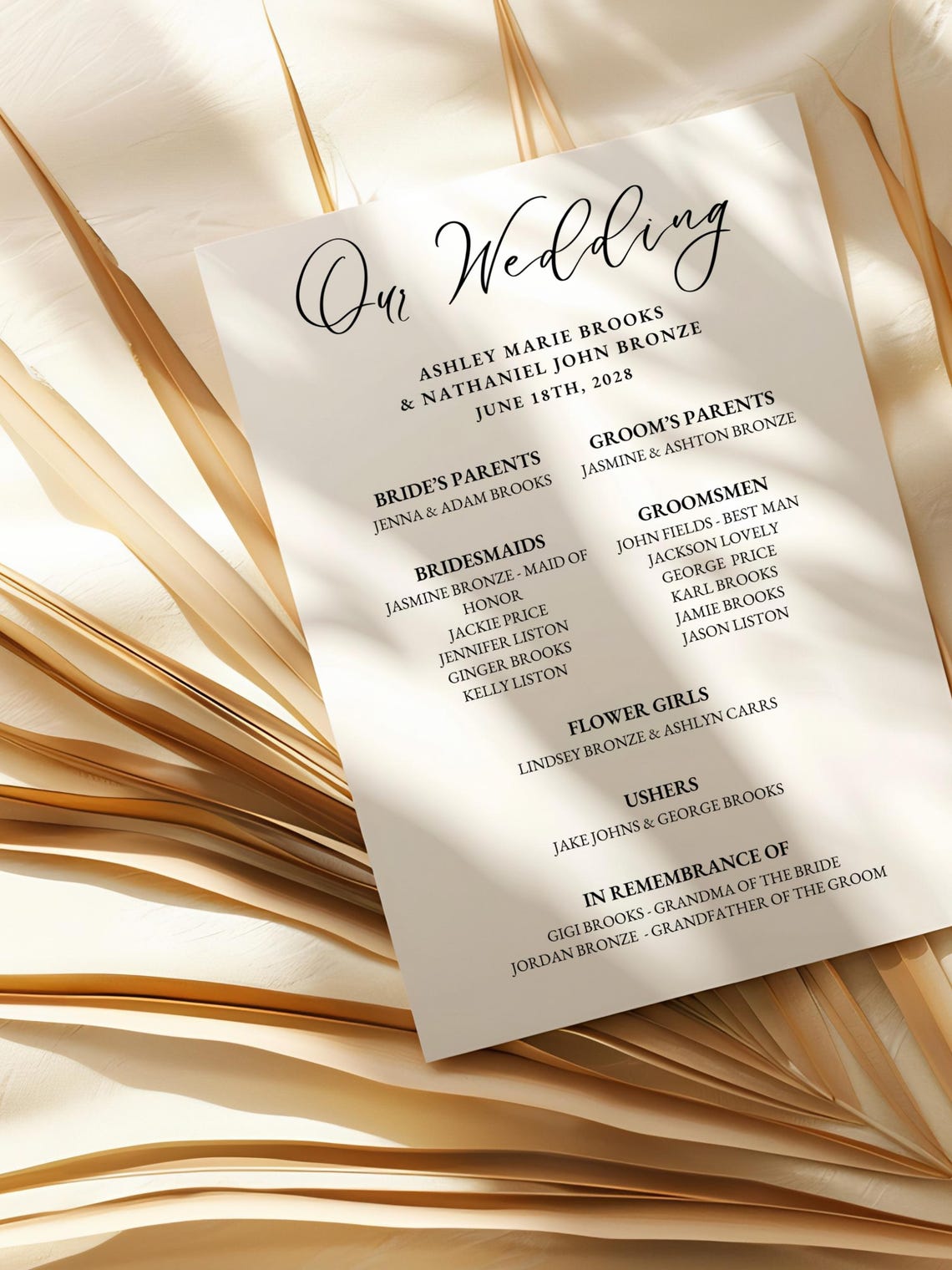 Our Wedding

ASHLEY MARIE BROOKS
& NATHANIEL JOHN BRONZE
JUNE 18TH, 2028

BRIDE'S PARENTS
JENNA & ADAM BROOKS

BRIDESMAIDS
JASMINE BRONZE - MAID OF HONOR
JACKIE PRICE
JENNIFER LISTON
GINGER BROOKS
KELLY LISTON

GROOM'S PARENTS
JASMINE & ASHTON BRONZE

GROOMSMEN
JOHN FIELDS - BEST MAN
JACKSON LOVELY
GEORGE PRICE
KARL BROOKS
JAMIE BROOKS
JASON LISTON

FLOWER GIRLS
LINDSEY BRONZE & ASHLYN CARRS

USHERS
JAKE JOHNS & GEORGE BROOKS

IN REMEMBRANCE OF
GIGI BROOKS - GRANDMA OF THE BRIDE
JORDAN BRONZE - GRANDFATHER OF THE GROOM