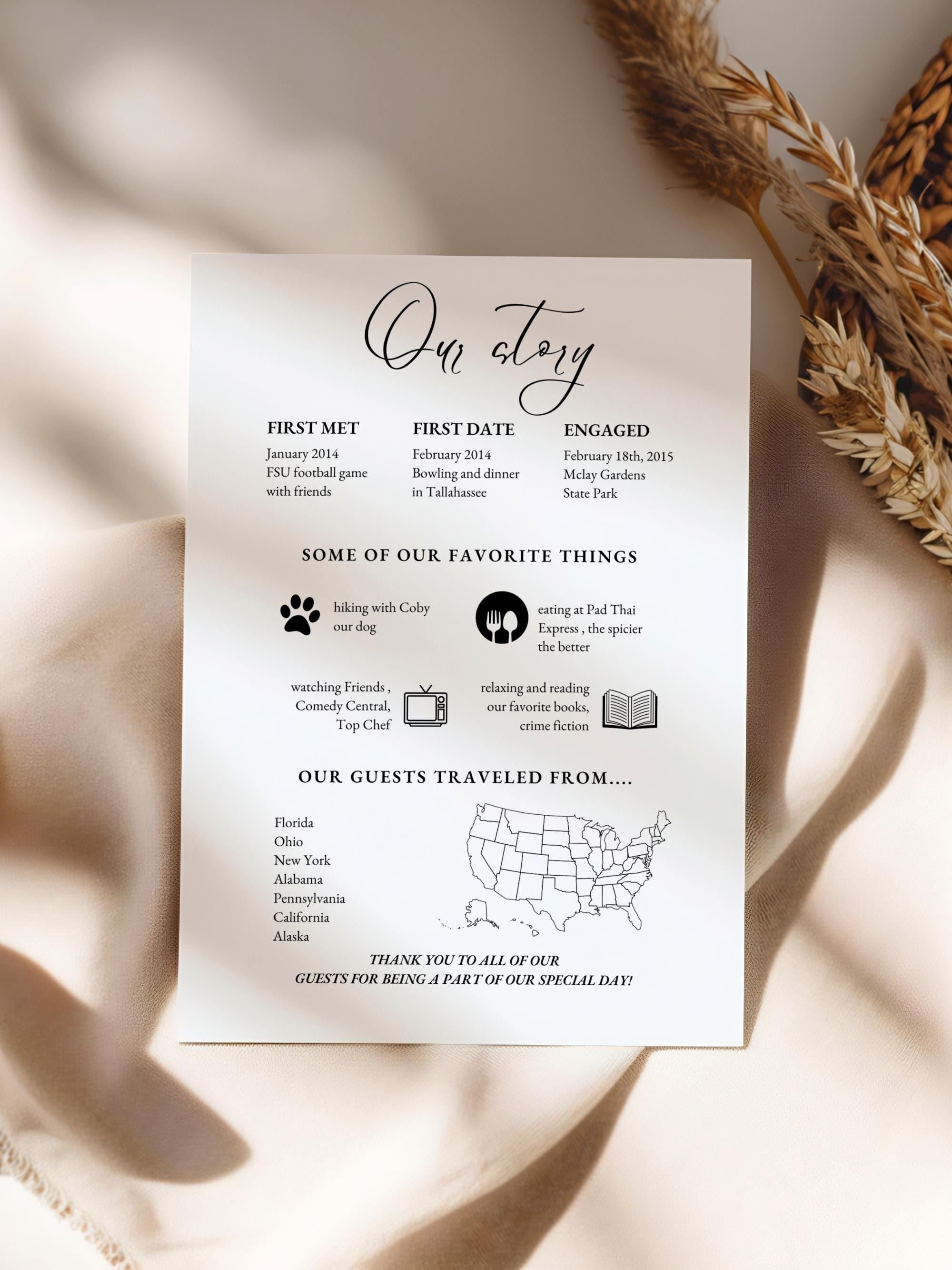 Our story

FIRST MET
January 2014
FSU football game with friends

FIRST DATE
February 2014
Bowling and dinner in Tallahassee

ENGAGED
February 18th, 2015
Mclay Gardens State Park

SOME OF OUR FAVORITE THINGS

hiking with Coby our dog

eating at Pad Thai Express , the spicier the better

watching Friends , Comedy Central, Top Chef

relaxing and reading our favorite books, crime fiction

OUR GUESTS TRAVELED FROM....

Florida
Ohio
New York
Alabama
Pennsylvania
California
Alaska

THANK YOU TO ALL OF OUR GUESTS FOR BEING A PART OF OUR SPECIAL DAY!