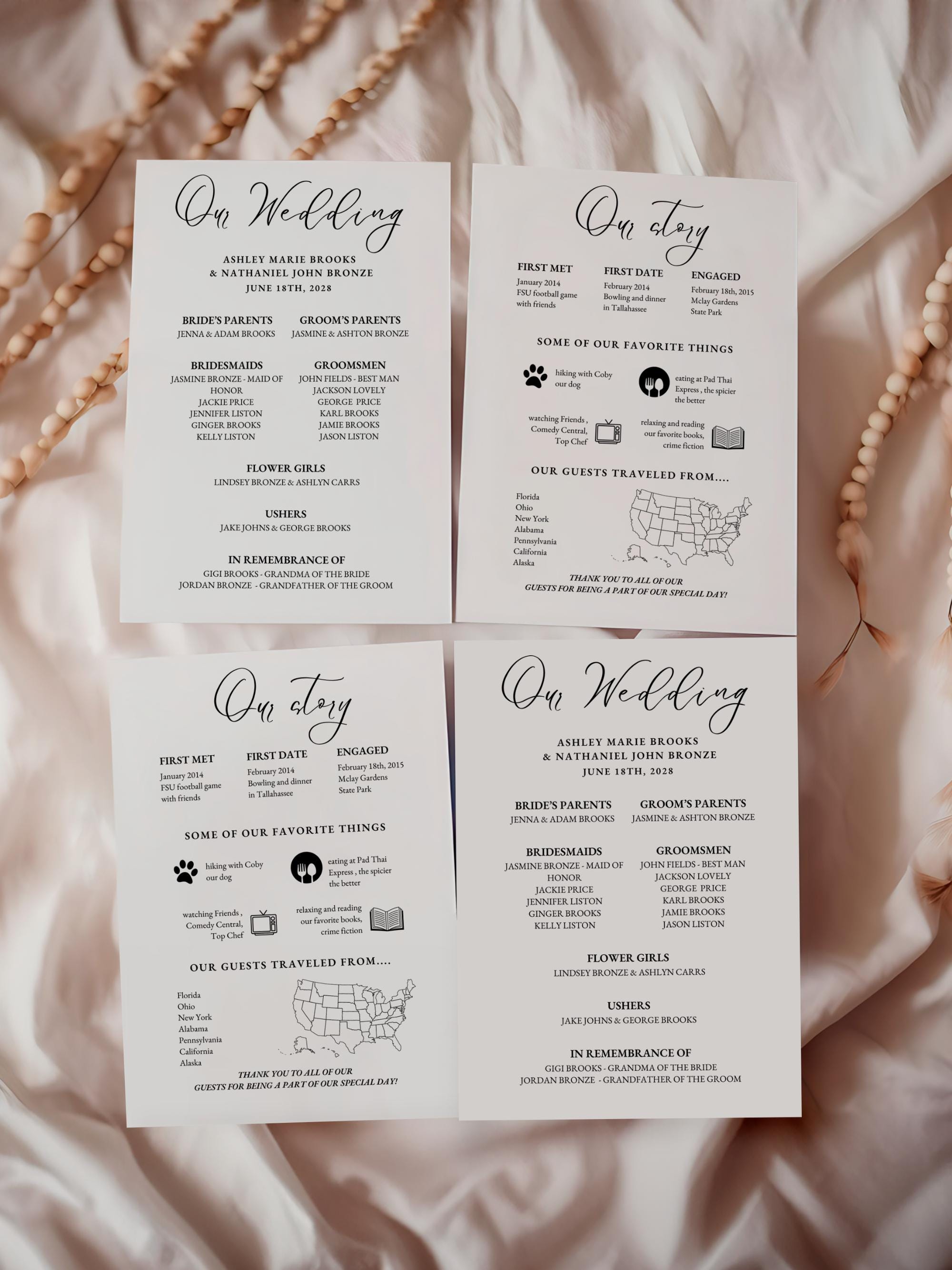 Our Wedding

ASHLEY MARIE BROOKS
& NATHANIEL JOHN BRONZE
JUNE 18TH, 2028

BRIDE'S PARENTS
JENNA & ADAM BROOKS

GROOM'S PARENTS
JASMINE & ASHTON BRONZE

BRIDESMAIDS
JASMINE BRONZE - MAID OF HONOR
JACKIE PRICE
JENNIFER LISTON
GINGER BROOKS
KELLY LISTON

GROOMSMEN
JOHN FIELDS - BEST MAN
JACKSON LOVELY
GEORGE PRICE
KARL BROOKS
JAMIE BROOKS
JASON LISTON

FLOWER GIRLS
LINDSEY BRONZE & ASHLYN CARRS

USHERS
JAKE JOHNS & GEORGE BROOKS

IN REMEMBRANCE OF
GIGI BROOKS - GRANDMA OF THE BRIDE
JORDAN BRONZE - GRANDFATHER OF THE GROOM

Our story

FIRST MET
January 2014
FSU football game with friends

FIRST DATE
February 2014
Bowling and dinner in Tallahassee

ENGAGED
February 18th, 2015
Mclay Gardens State Park

SOME OF OUR FAVORITE THINGS

hiking with Coby our dog

eating at Pad Thai Express , the spicier the better

watching Friends , Comedy Central, Top Chef

relaxing and reading our favorite books, crime fiction

OUR GUESTS TRAVELED FROM....

Florida
Ohio
New York
Alabama
Pennsylvania
California
Alaska

THANK YOU TO ALL OF OUR GUESTS FOR BEING A PART OF OUR SPECIAL DAY!

Our story

FIRST MET
January 2014
FSU football game with friends

FIRST DATE
February 2014
Bowling and dinner in Tallahassee

ENGAGED
February 18th, 2015
Mclay Gardens State Park

SOME OF OUR FAVORITE THINGS

hiking with Coby our dog

eating at Pad Thai Express , the spicier the better

watching Friends , Comedy Central, Top Chef

relaxing and reading our favorite books, crime fiction

OUR GUESTS TRAVELED FROM....

Florida
Ohio
New York
Alabama
Pennsylvania
California
Alaska

THANK YOU TO ALL OF OUR GUESTS FOR BEING A PART OF OUR SPECIAL DAY!

Our Wedding

ASHLEY MARIE BROOKS
& NATHANIEL JOHN BRONZE
JUNE 18TH, 2028

BRIDE'S PARENTS
JENNA & ADAM BROOKS

GROOM'S PARENTS
JASMINE & ASHTON BRONZE

BRIDESMAIDS
JASMINE BRONZE - MAID OF HONOR
JACKIE PRICE
JENNIFER LISTON
GINGER BROOKS
KELLY LISTON

GROOMSMEN
JOHN FIELDS - BEST MAN
JACKSON LOVELY
GEORGE PRICE
KARL BROOKS
JAMIE BROOKS
JASON LISTON

FLOWER GIRLS
LINDSEY BRONZE & ASHLYN CARRS

USHERS
JAKE JOHNS & GEORGE BROOKS

IN REMEMBRANCE OF
GIGI BROOKS - GRANDMA OF THE BRIDE
JORDAN BRONZE - GRANDFATHER OF THE GROOM