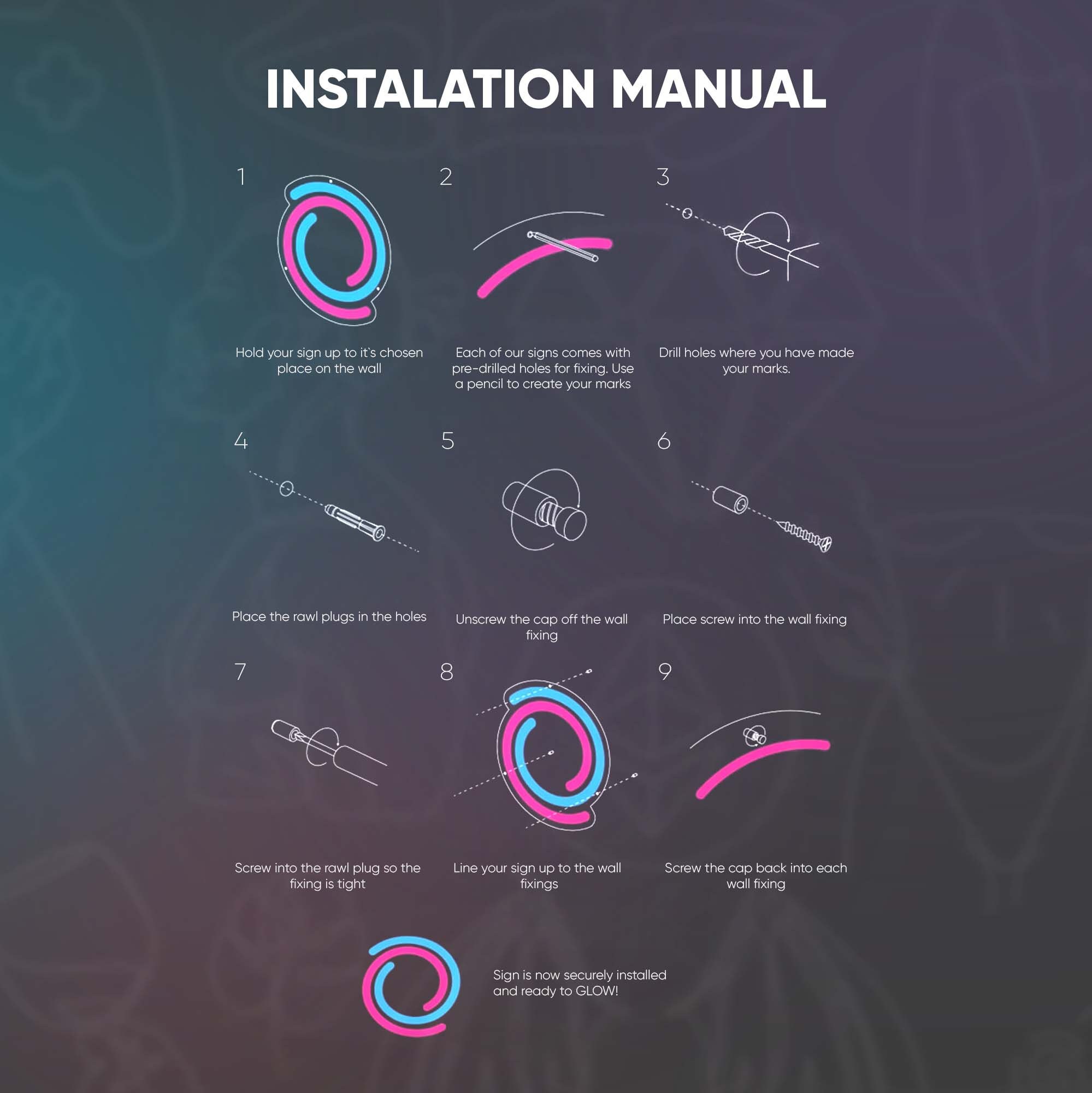 INSTALATION MANUAL

1

Hold your sign up to it`s chosen place on the wall

2

Each of our signs comes with pre-drilled holes for fixing. Use a pencil to create your marks

3

Drill holes where you have made your marks.

4

Place the rawl plugs in the holes

5

Unscrew the cap off the wall fixing

6

Place screw into the wall fixing

7

Screw into the rawl plug so the fixing is tight

8

Line your sign up to the wall fixings

9

Screw the cap back into each wall fixing

Sign is now securely installed and ready to GLOW!