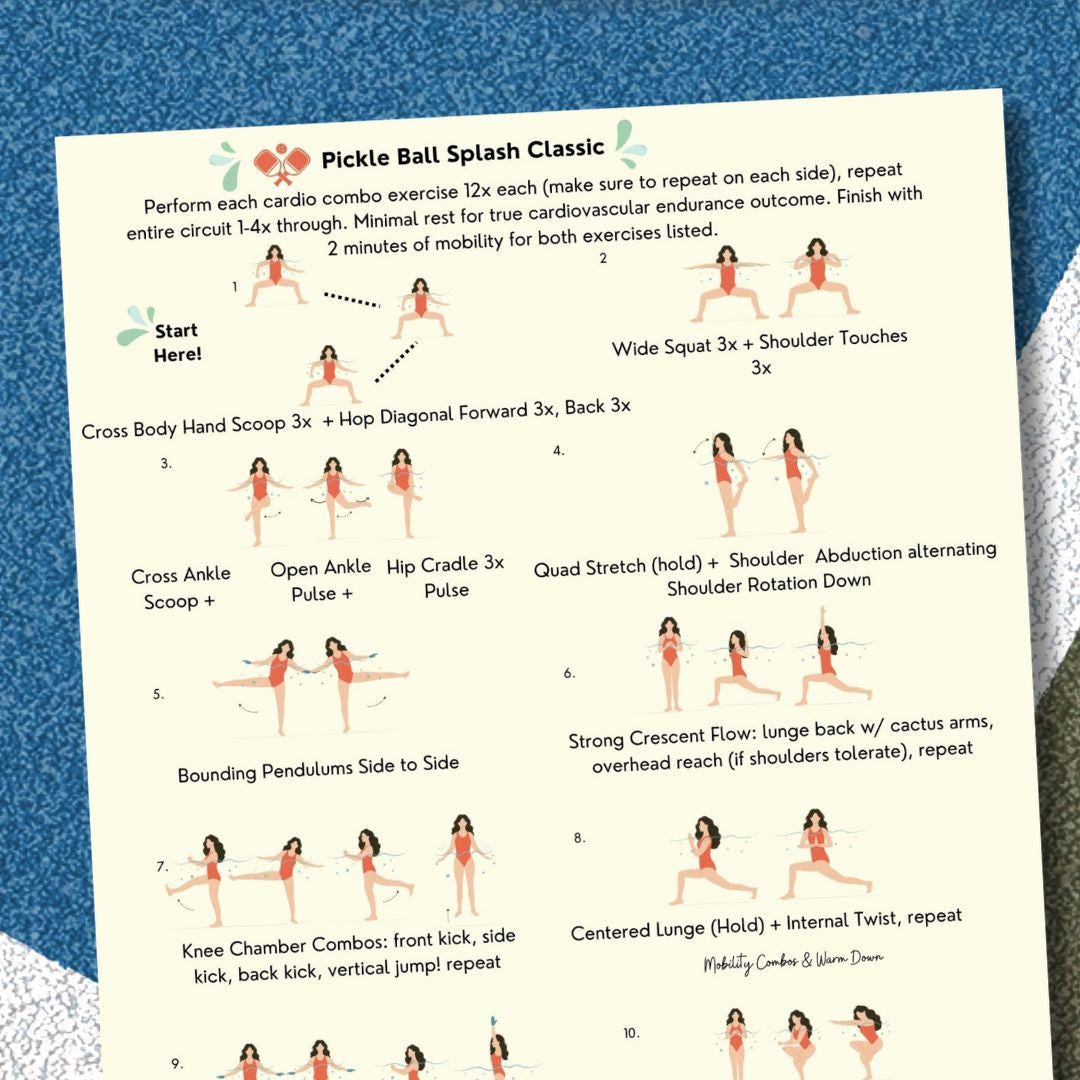 Pickle Ball Splash Classic

Perform each cardio combo exercise 12x each (make sure to repeat on each side), repeat entire circuit 1-4x through. Minimal rest for true cardiovascular endurance outcome. Finish with 2 minutes of mobility for both exercises listed.

1

Start Here!

Cross Body Hand Scoop 3x + Hop Diagonal Forward 3x, Back 3x

2

Wide Squat 3x + Shoulder Touches 3x

3.

Cross Ankle Scoop +

Open Ankle Pulse +

Hip Cradle 3x Pulse

4.

Quad Stretch (hold) + Shoulder Abduction alternating Shoulder Rotation Down

5.

Bounding Pendulums Side to Side

6.

Strong Crescent Flow: lunge back w/ cactus arms, overhead reach (if shoulders tolerate), repeat

7.

Knee Chamber Combos: front kick, side kick, back kick, vertical jump! repeat

8.

Centered Lunge (Hold) + Internal Twist, repeat

Mobility Combos & Warm Down

9.

10.