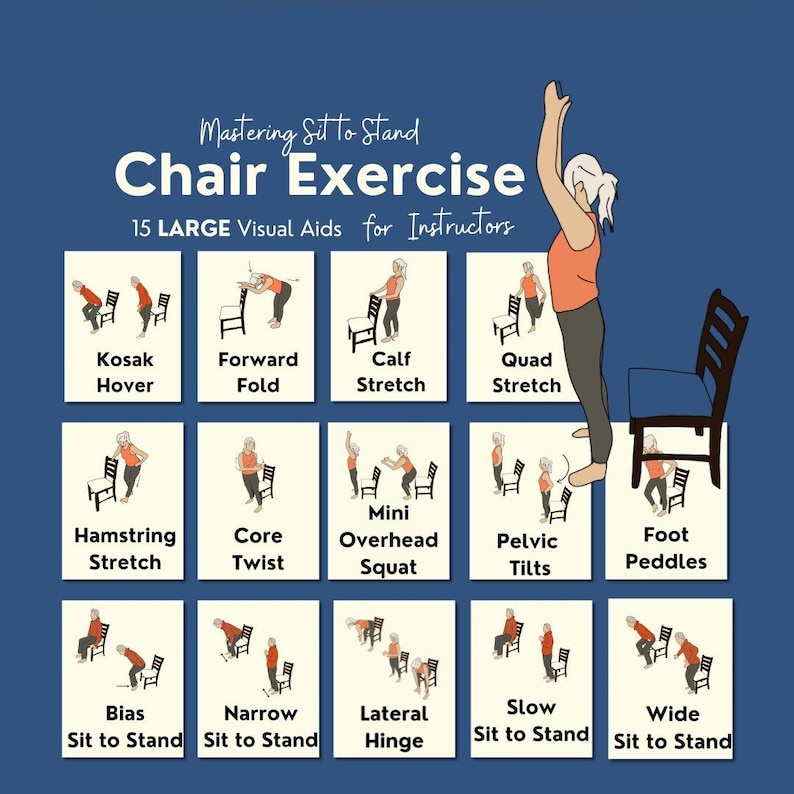 Mastering Sit to Stand

Chair Exercise

15 LARGE Visual Aids for Instructors

Kosak Hover

Forward Fold

Calf Stretch

Quad Stretch

Hamstring Stretch

Core Twist

Mini Overhead Squat

Pelvic Tilts

Foot Peddles

Bias Sit to Stand

Narrow Sit to Stand

Lateral Hinge

Slow Sit to Stand

Wide Sit to Stand