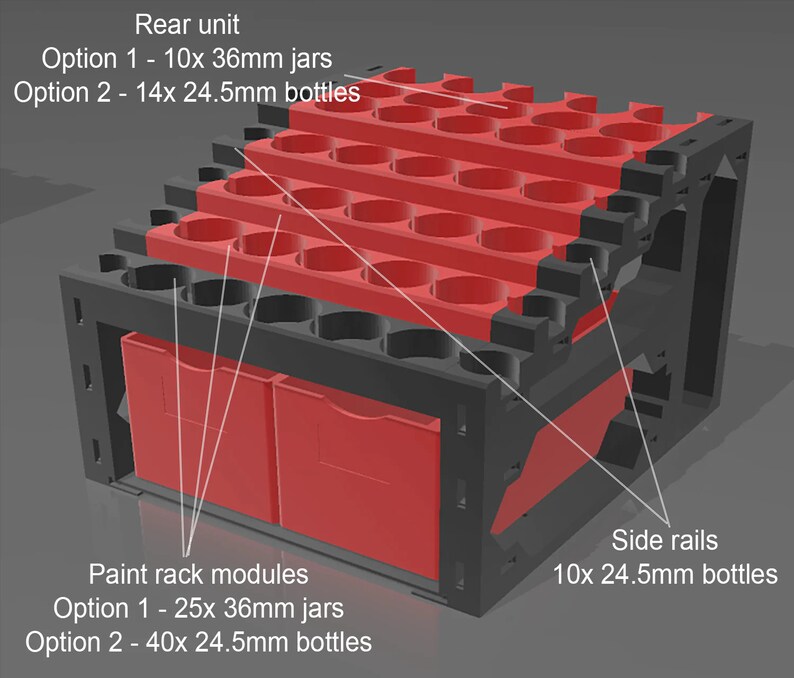 Rear unit
Option 1 - 10x 36mm jars
Option 2 - 14x 24.5mm bottles

Side rails
10x 24.5mm bottles

Paint rack modules
Option 1 - 25x 36mm jars
Option 2 - 40x 24.5mm bottles