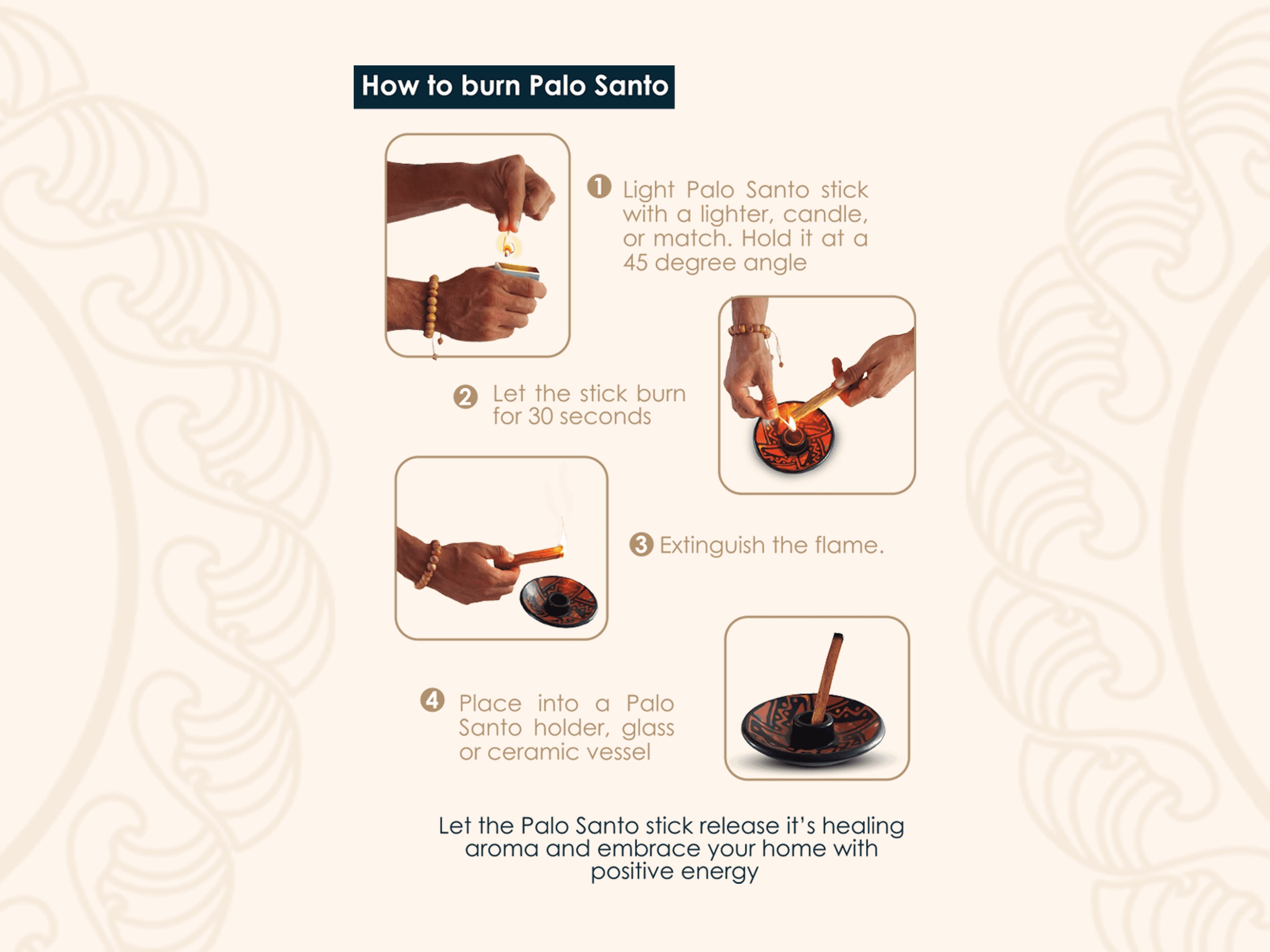 How to burn Palo Santo

1 Light Palo Santo stick with a lighter, candle, or match. Hold it at a 45 degree angle

2 Let the stick burn for 30 seconds

3 Extinguish the flame.

4 Place into a Palo Santo holder, glass or ceramic vessel

Let the Palo Santo stick release it's healing aroma and embrace your home with positive energy