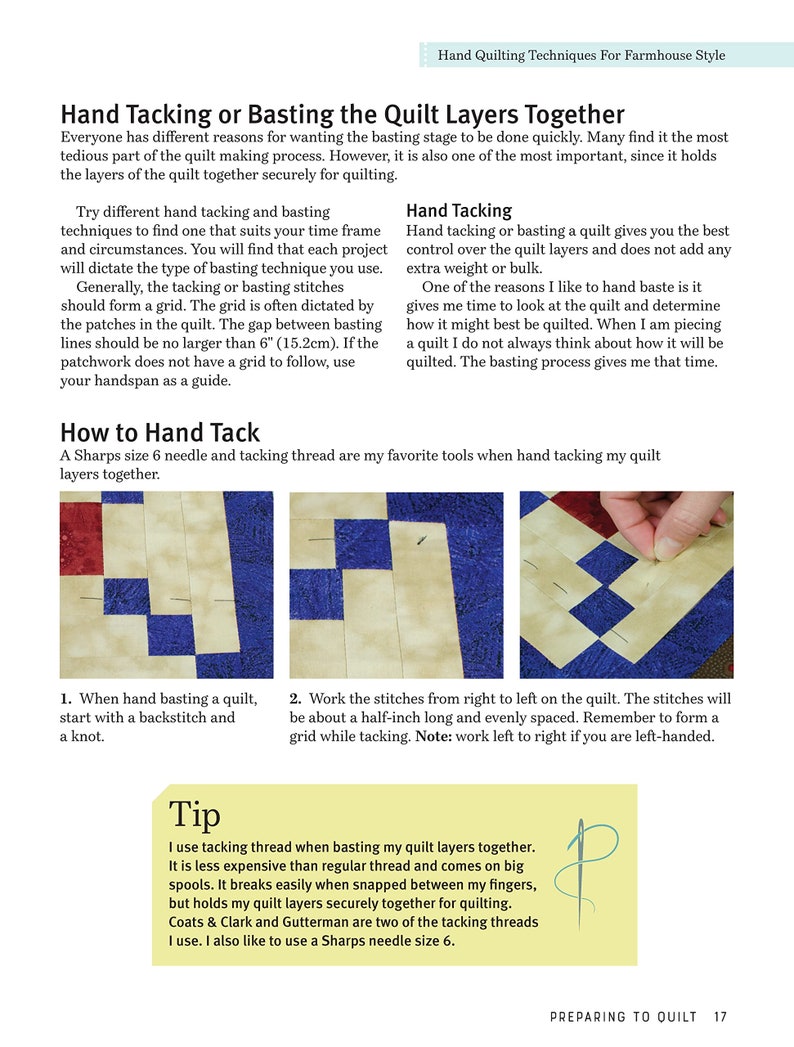 Hand Quilting Techniques For Farmhouse Style

Hand Tacking or Basting the Quilt Layers Together

Everyone has different reasons for wanting the basting stage to be done quickly. Many find it the most tedious part of the quilt making process. However, it is also one of the most important, since it holds the layers of the quilt together securely for quilting.

Try different hand tacking and basting techniques to find one that suits your time frame and circumstances. You will find that each project will dictate the type of basting technique you use.

Generally, the tacking or basting stitches should form a grid. The grid is often dictated by the patches in the quilt. The gap between basting lines should be no larger than 6" (15.2cm). If the patchwork does not have a grid to follow, use your handspan as a guide.

Hand Tacking

Hand tacking or basting a quilt gives you the best control over the quilt layers and does not add any extra weight or bulk.

One of the reasons I like to hand baste is it gives me time to look at the quilt and determine how it might best be quilted. When I am piecing a quilt I do not always think about how it will be quilted. The basting process gives me that time.

How to Hand Tack

A Sharps size 6 needle and tacking thread are my favorite tools when hand tacking my quilt layers together.

1. When hand basting a quilt, start with a backstitch and a knot.

2. Work the stitches from right to left on the quilt. The stitches will be about a half-inch long and evenly spaced. Remember to form a grid while tacking. Note: work left to right if you are left-handed.

Tip

I use tacking thread when basting my quilt layers together. It is less expensive than regular thread and comes on big spools. It breaks easily when snapped between my fingers, but holds my quilt layers securely together for quilting. Coats & Clark and Gutterman are two of the tacking threads I use. I also like to use a Sharps needle size 6.

PREPARING TO QUILT 17