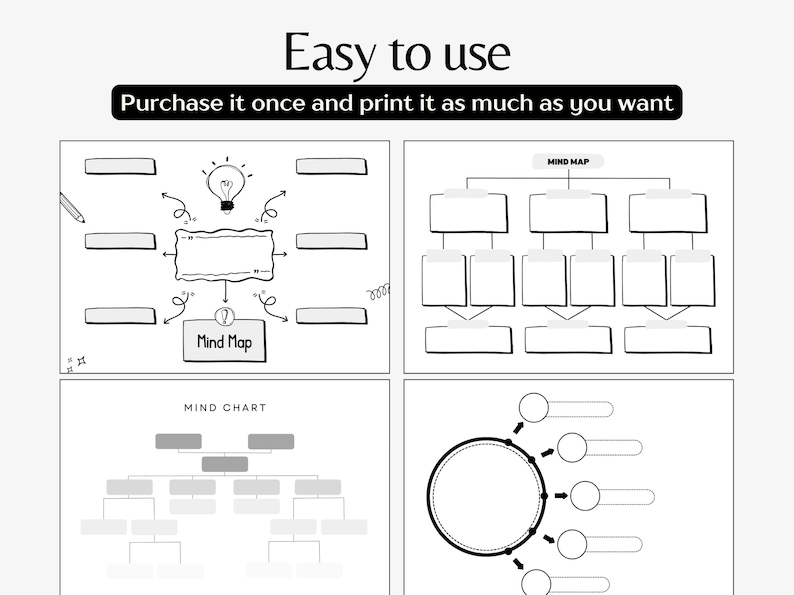 Easy to use
Purchase it once and print it as much as you want

Mind Map

MIND MAP

MIND CHART