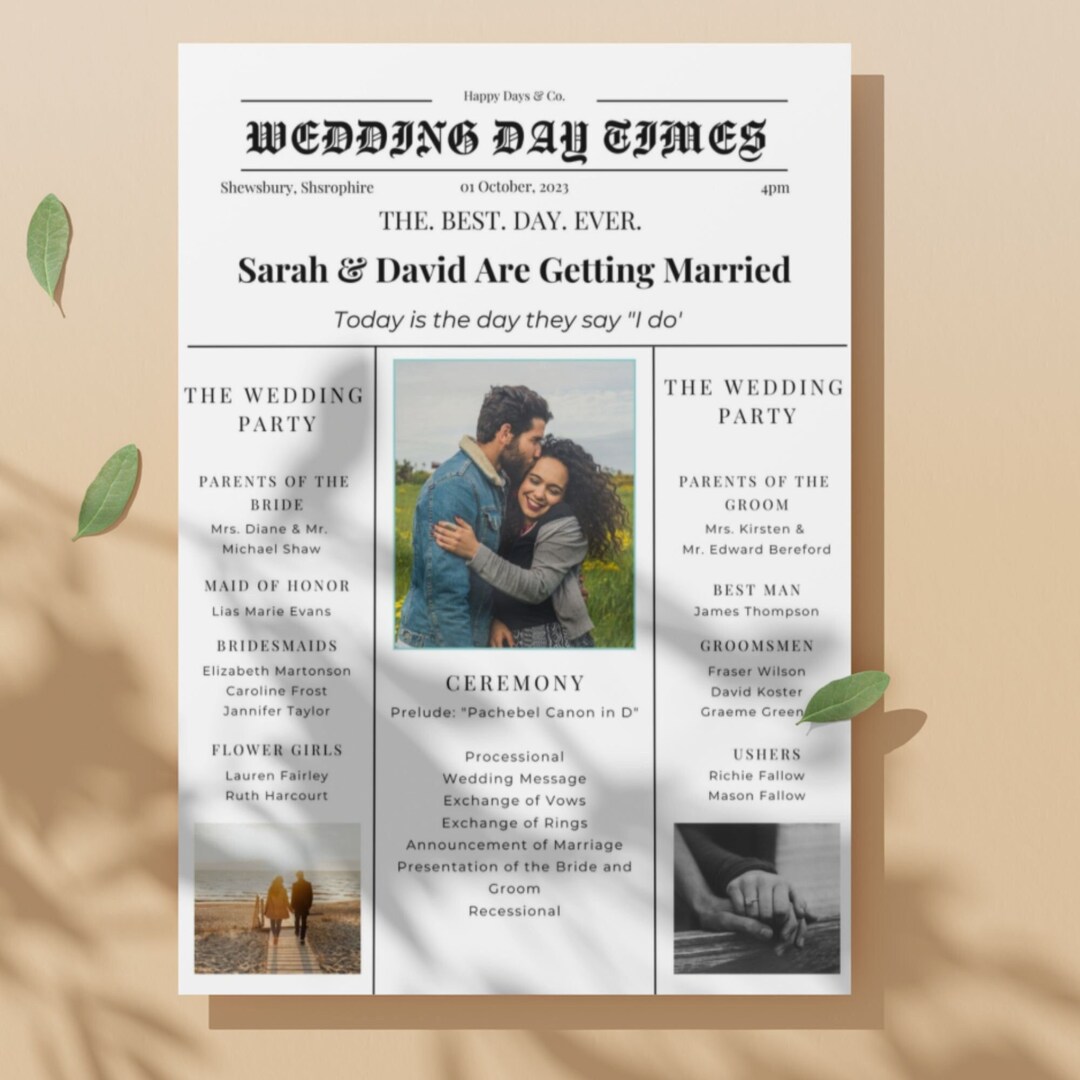 Happy Days & Co.

WEDDING DAY TIMES

Shewsbury, Shsrophire

01 October, 2023

4pm

THE. BEST. DAY. EVER.

Sarah & David Are Getting Married

Today is the day they say "I do'

THE WEDDING PARTY

PARENTS OF THE BRIDE
Mrs. Diane & Mr. Michael Shaw

MAID OF HONOR
Lias Marie Evans

BRIDESMAIDS
Elizabeth Martonson
Caroline Frost
Jannifer Taylor

FLOWER GIRLS
Lauren Fairley
Ruth Harcourt

CEREMONY
Prelude: "Pachebel Canon in D"

Processional
Wedding Message
Exchange of Vows
Exchange of Rings
Announcement of Marriage
Presentation of the Bride and Groom
Recessional

THE WEDDING PARTY

PARENTS OF THE GROOM
Mrs. Kirsten & Mr. Edward Bereford

BEST MAN
James Thompson

GROOMSMEN
Fraser Wilson
David Koster
Graeme Green

USHERS
Richie Fallow
Mason Fallow