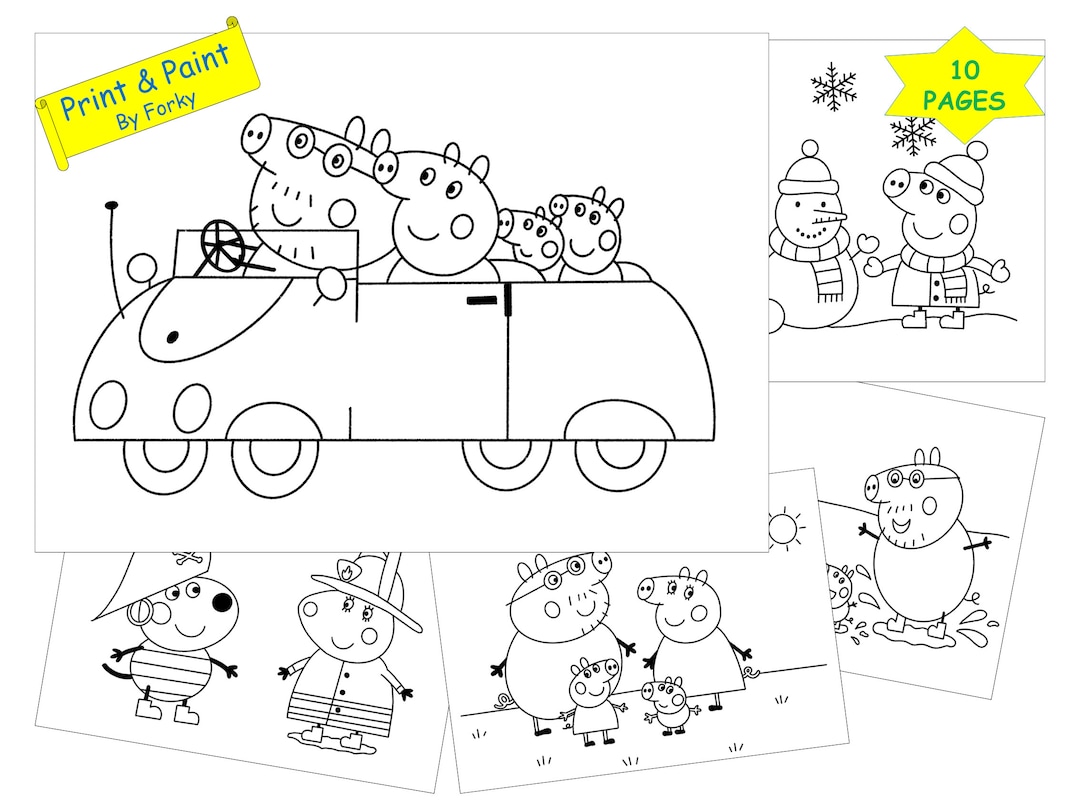 Print & Paint
By Forky

10
PAGES