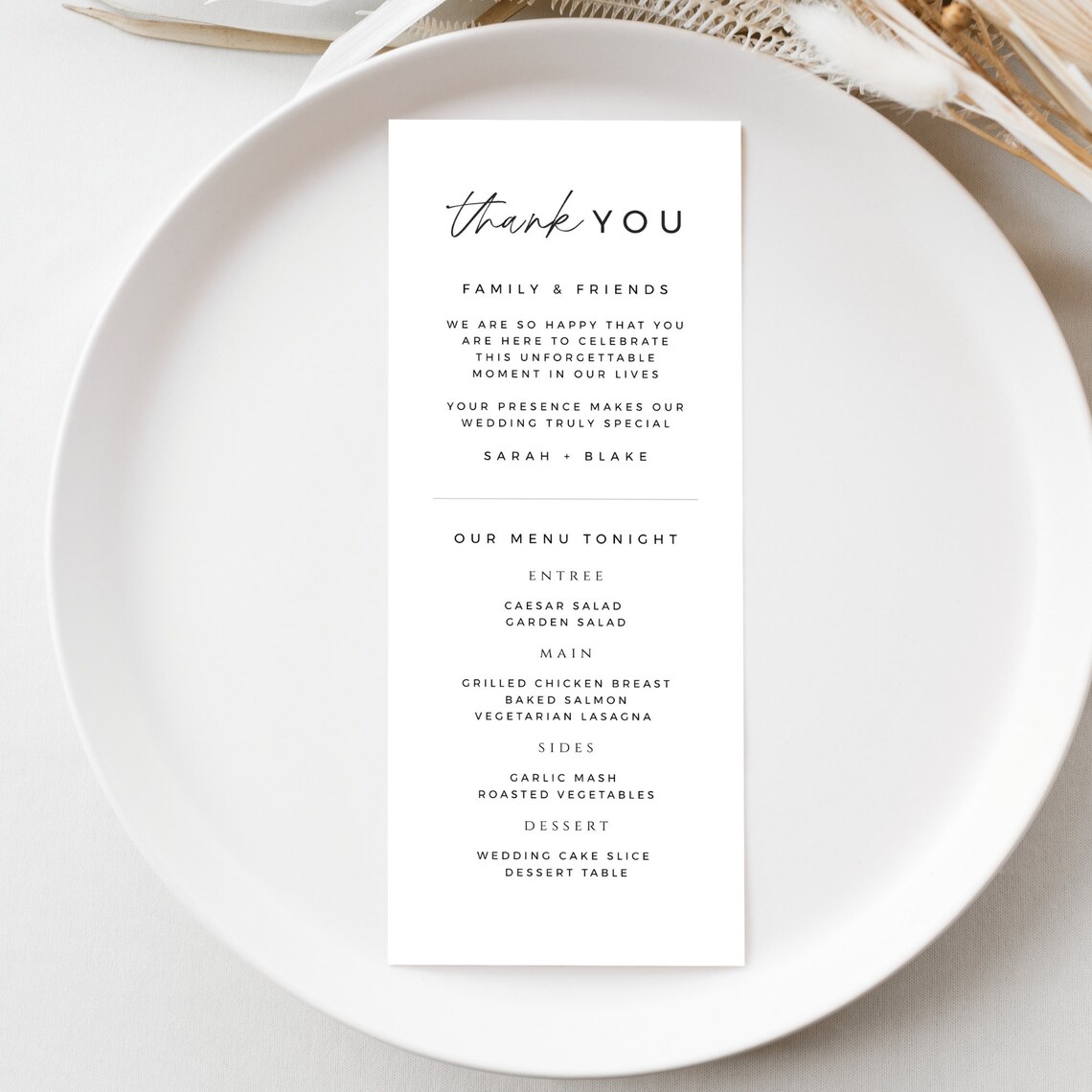 thank YOU

FAMILY & FRIENDS

WE ARE SO HAPPY THAT YOU ARE HERE TO CELEBRATE THIS UNFORGETTABLE MOMENT IN OUR LIVES

YOUR PRESENCE MAKES OUR WEDDING TRULY SPECIAL

SARAH + BLAKE

OUR MENU TONIGHT

ENTREE

CAESAR SALAD
GARDEN SALAD

MAIN

GRILLED CHICKEN BREAST
BAKED SALMON
VEGETARIAN LASAGNA

SIDES

GARLIC MASH
ROASTED VEGETABLES

DESSERT

WEDDING CAKE SLICE
DESSERT TABLE