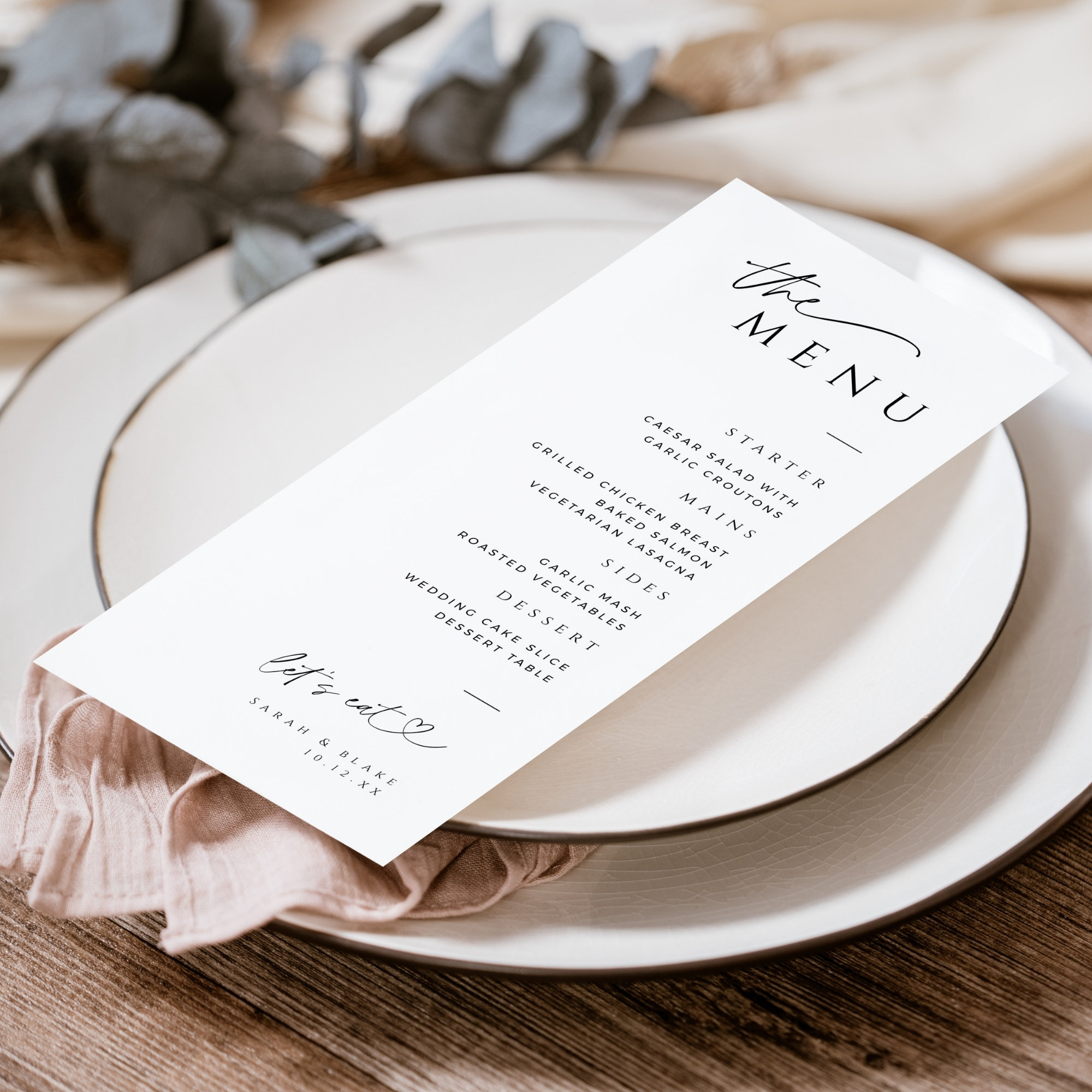 the
MENU

STARTER
CAESAR SALAD WITH
GARLIC CROUTONS

MAINS
GRILLED CHICKEN BREAST
BAKED SALMON
VEGETARIAN LASAGNA

SIDES
GARLIC MASH
ROASTED VEGETABLES

DESSERT
WEDDING CAKE SLICE
DESSERT TABLE

let's eat

SARAH & BLAKE
10.12.XX