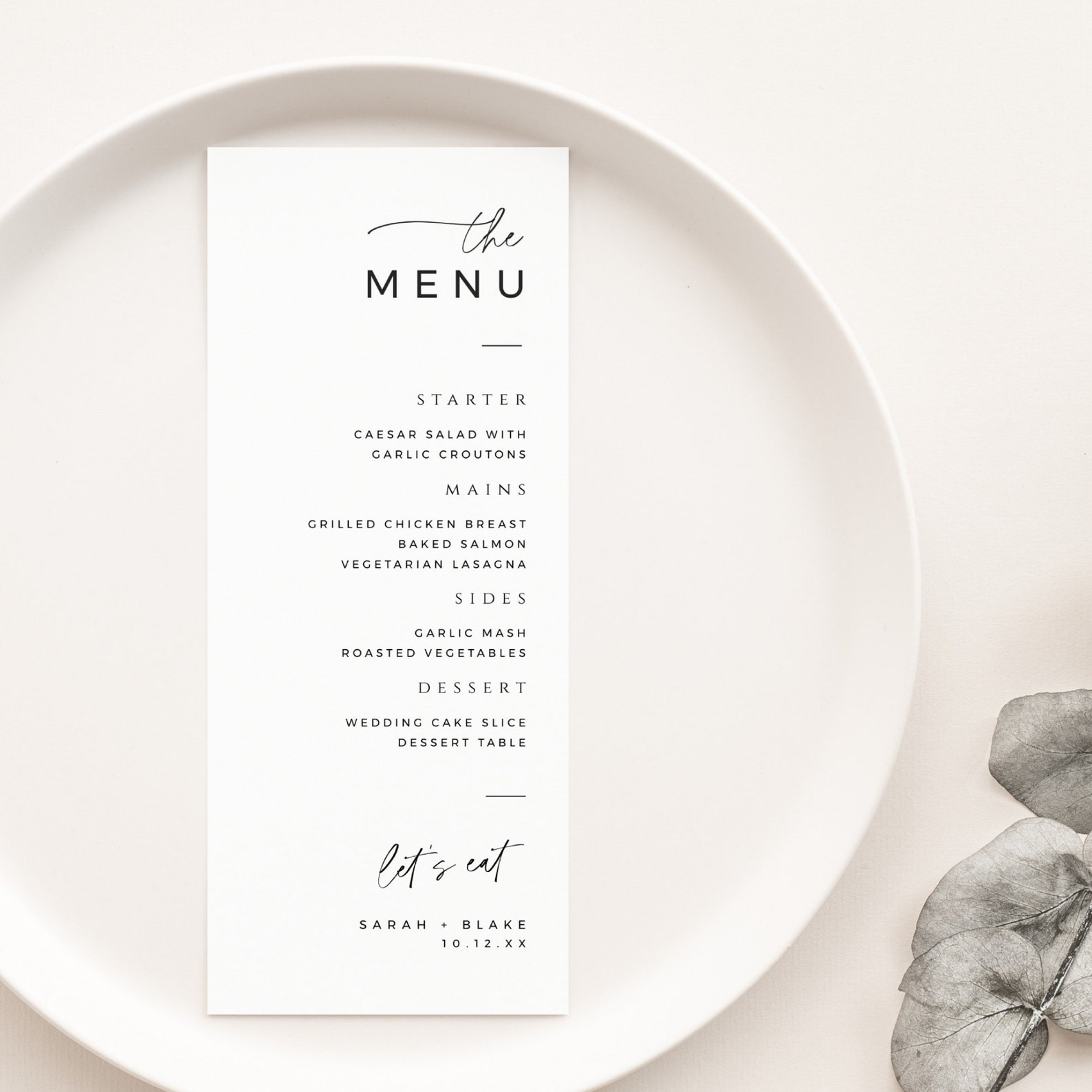 the
MENU

STARTER

CAESAR SALAD WITH GARLIC CROUTONS

MAINS

GRILLED CHICKEN BREAST
BAKED SALMON
VEGETARIAN LASAGNA

SIDES

GARLIC MASH
ROASTED VEGETABLES

DESSERT

WEDDING CAKE SLICE
DESSERT TABLE

let's eat

SARAH + BLAKE
10.12.XX