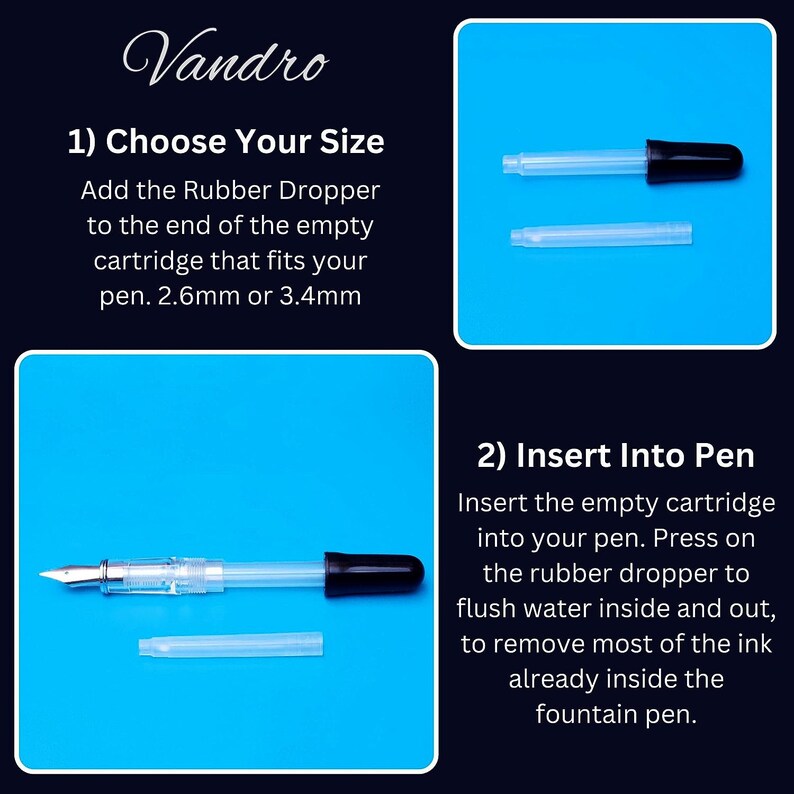 Vandro

1) Choose Your Size

Add the Rubber Dropper to the end of the empty cartridge that fits your pen. 2.6mm or 3.4mm

2) Insert Into Pen

Insert the empty cartridge into your pen. Press on the rubber dropper to flush water inside and out, to remove most of the ink already inside the fountain pen.