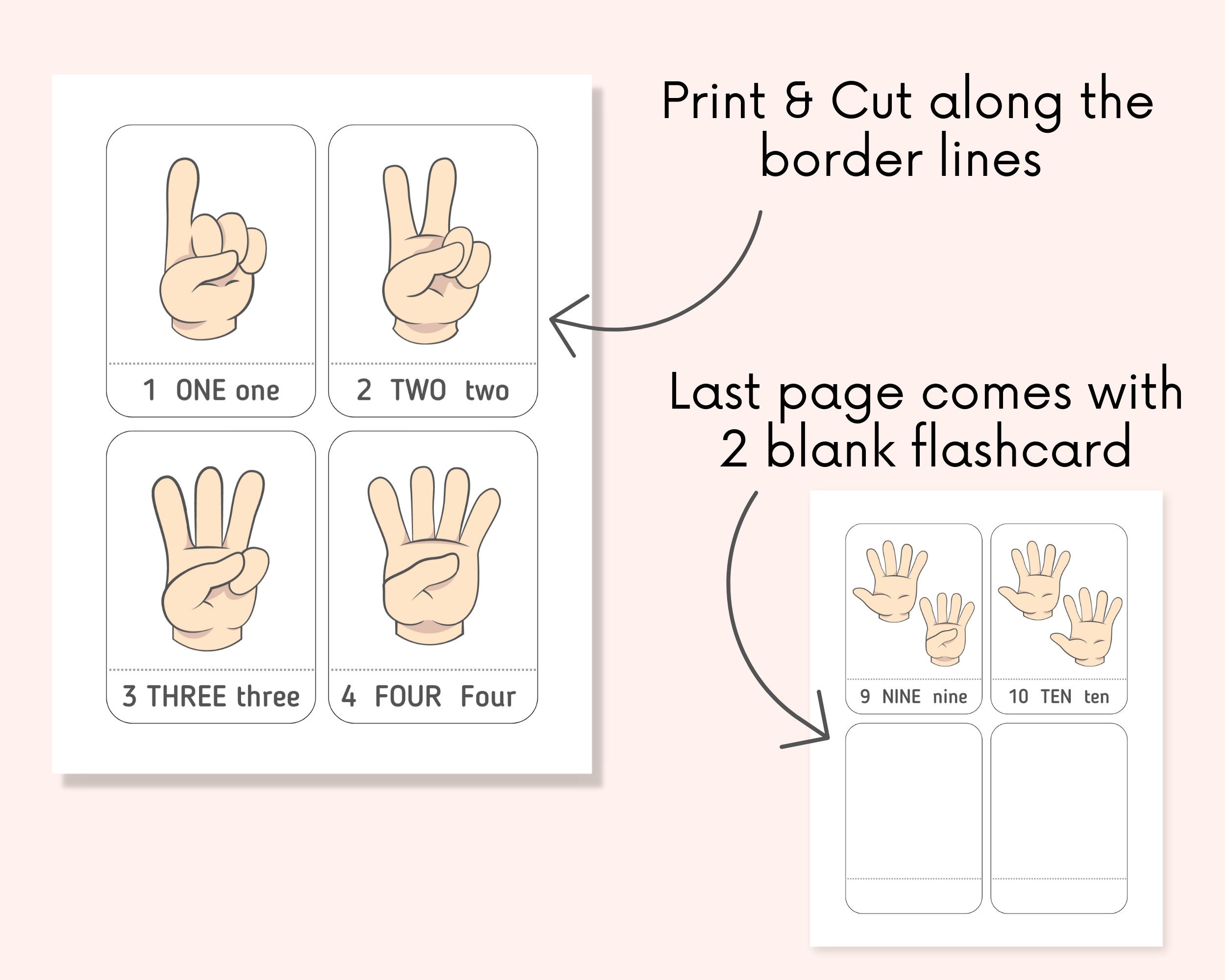 1 ONE one

2 TWO two

3 THREE three

4 FOUR Four

Print & Cut along the border lines

Last page comes with 2 blank flashcard

9 NINE nine

10 TEN ten