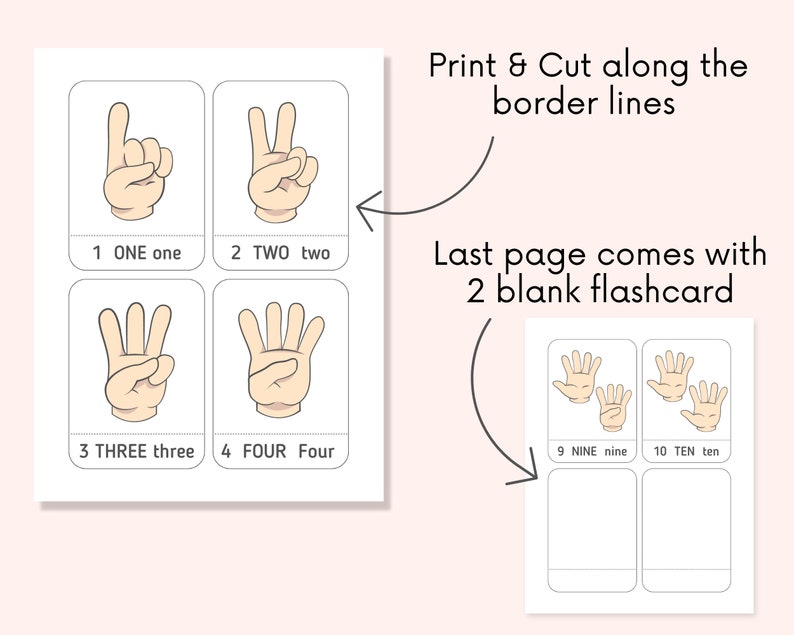 1 ONE one

2 TWO two

3 THREE three

4 FOUR Four

Print & Cut along the border lines

Last page comes with 2 blank flashcard

9 NINE nine

10 TEN ten