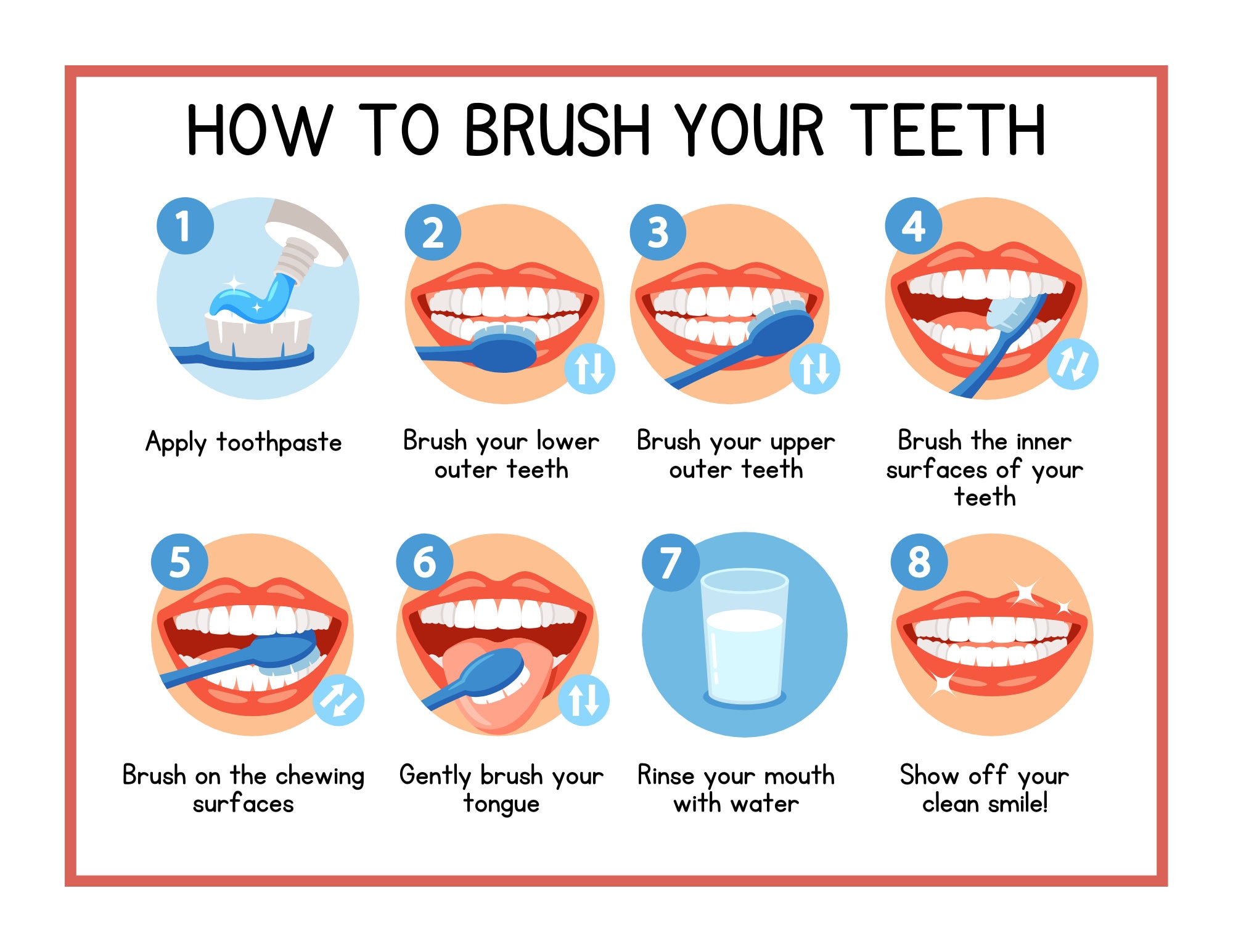 HOW TO BRUSH YOUR TEETH

1

Apply toothpaste

2

Brush your lower outer teeth

3

Brush your upper outer teeth

4

Brush the inner surfaces of your teeth

5

Brush on the chewing surfaces

6

Gently brush your tongue

7

Rinse your mouth with water

8

Show off your clean smile!