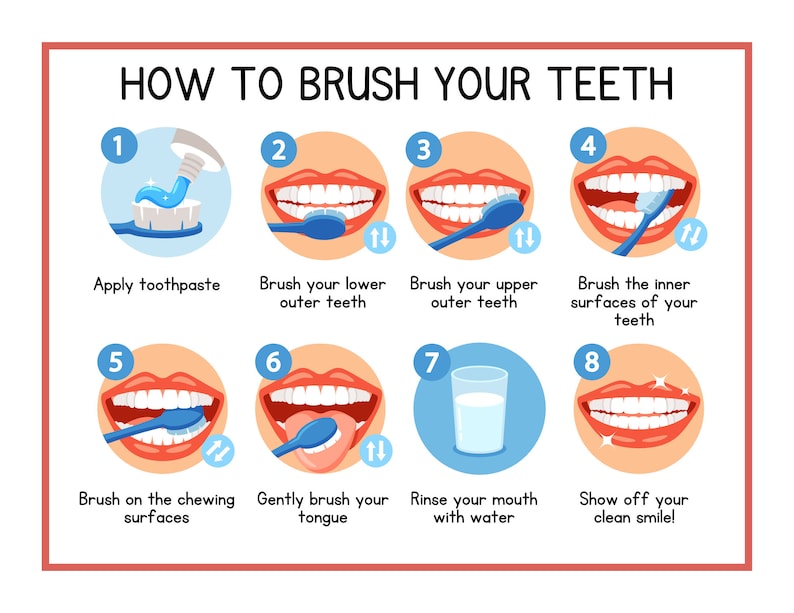 HOW TO BRUSH YOUR TEETH

1
Apply toothpaste

2
Brush your lower outer teeth

3
Brush your upper outer teeth

4
Brush the inner surfaces of your teeth

5
Brush on the chewing surfaces

6
Gently brush your tongue

7
Rinse your mouth with water

8
Show off your clean smile!