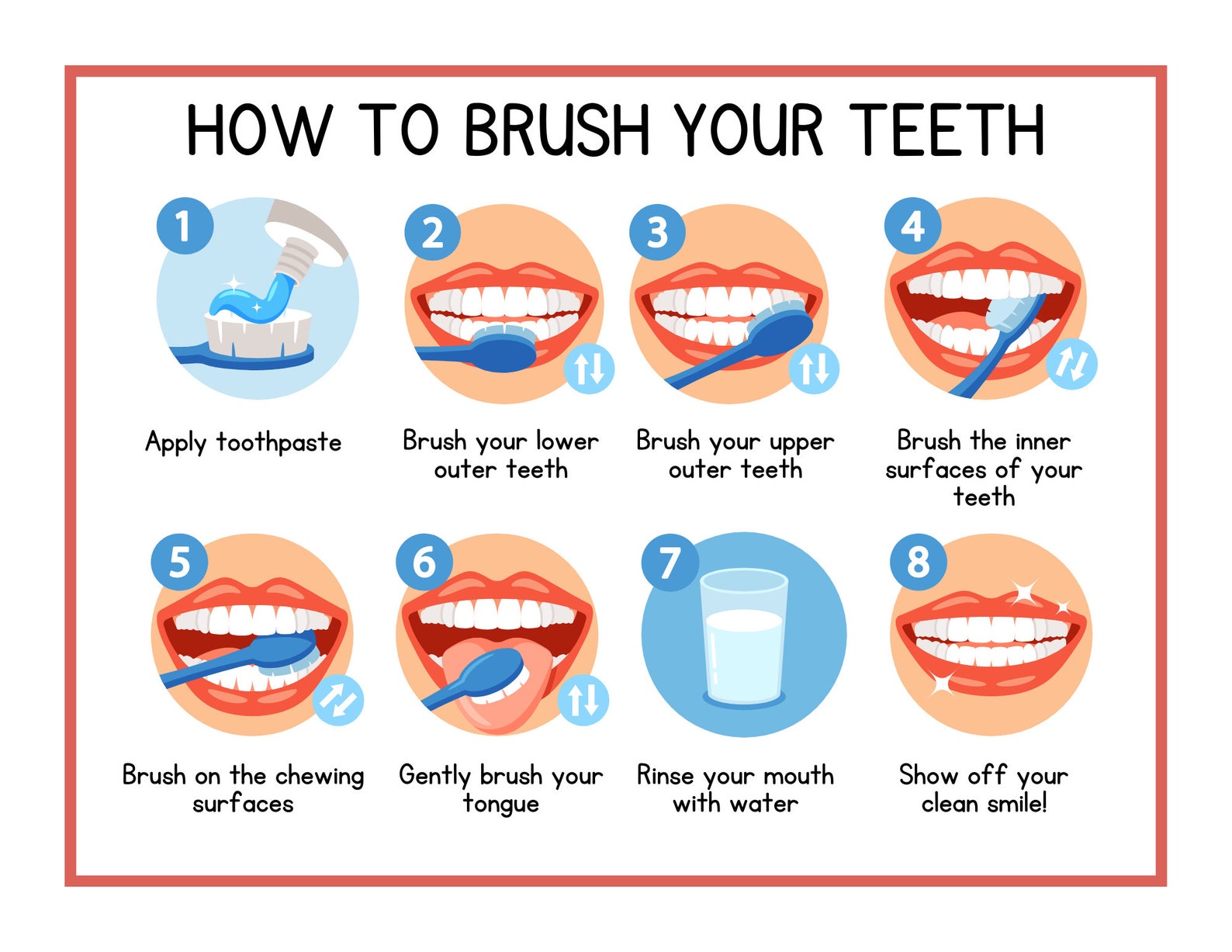 HOW TO BRUSH YOUR TEETH

1
Apply toothpaste

2
Brush your lower outer teeth

3
Brush your upper outer teeth

4
Brush the inner surfaces of your teeth

5
Brush on the chewing surfaces

6
Gently brush your tongue

7
Rinse your mouth with water

8
Show off your clean smile!