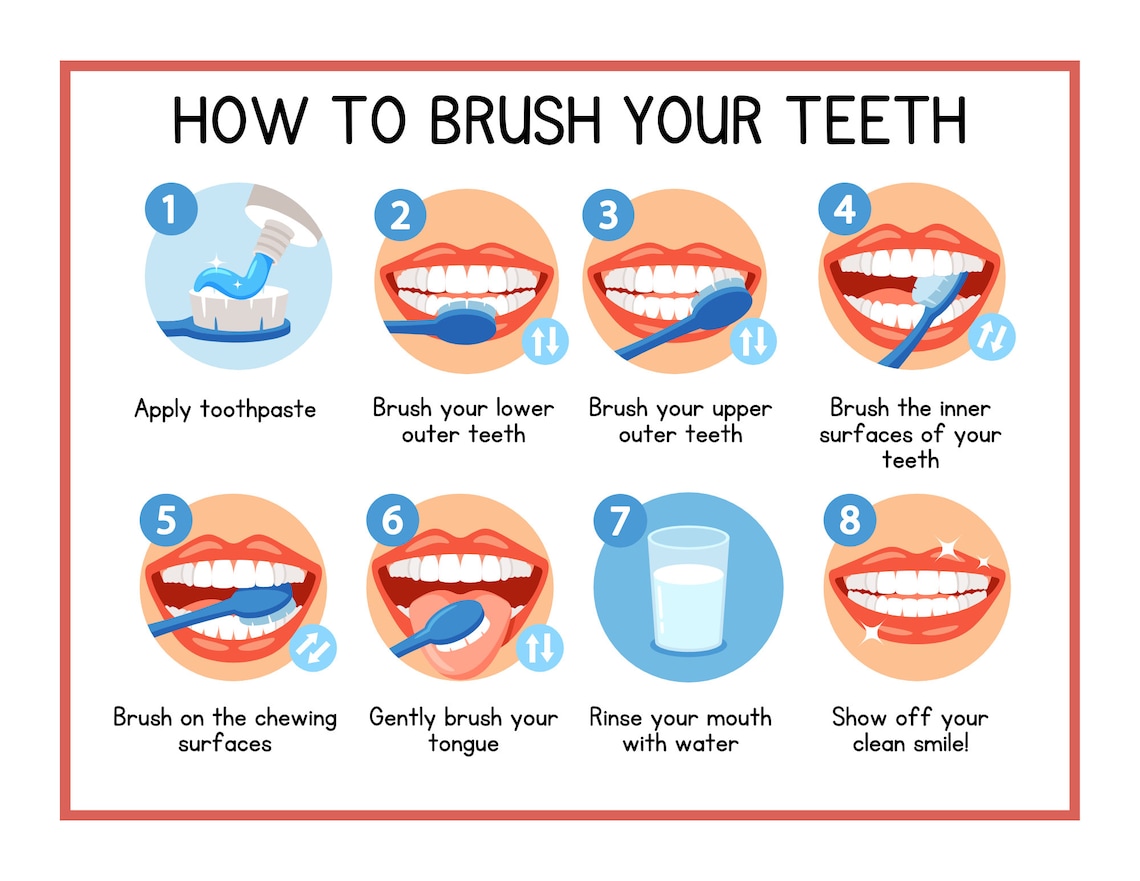 HOW TO BRUSH YOUR TEETH

1
Apply toothpaste

2
Brush your lower outer teeth

3
Brush your upper outer teeth

4
Brush the inner surfaces of your teeth

5
Brush on the chewing surfaces

6
Gently brush your tongue

7
Rinse your mouth with water

8
Show off your clean smile!