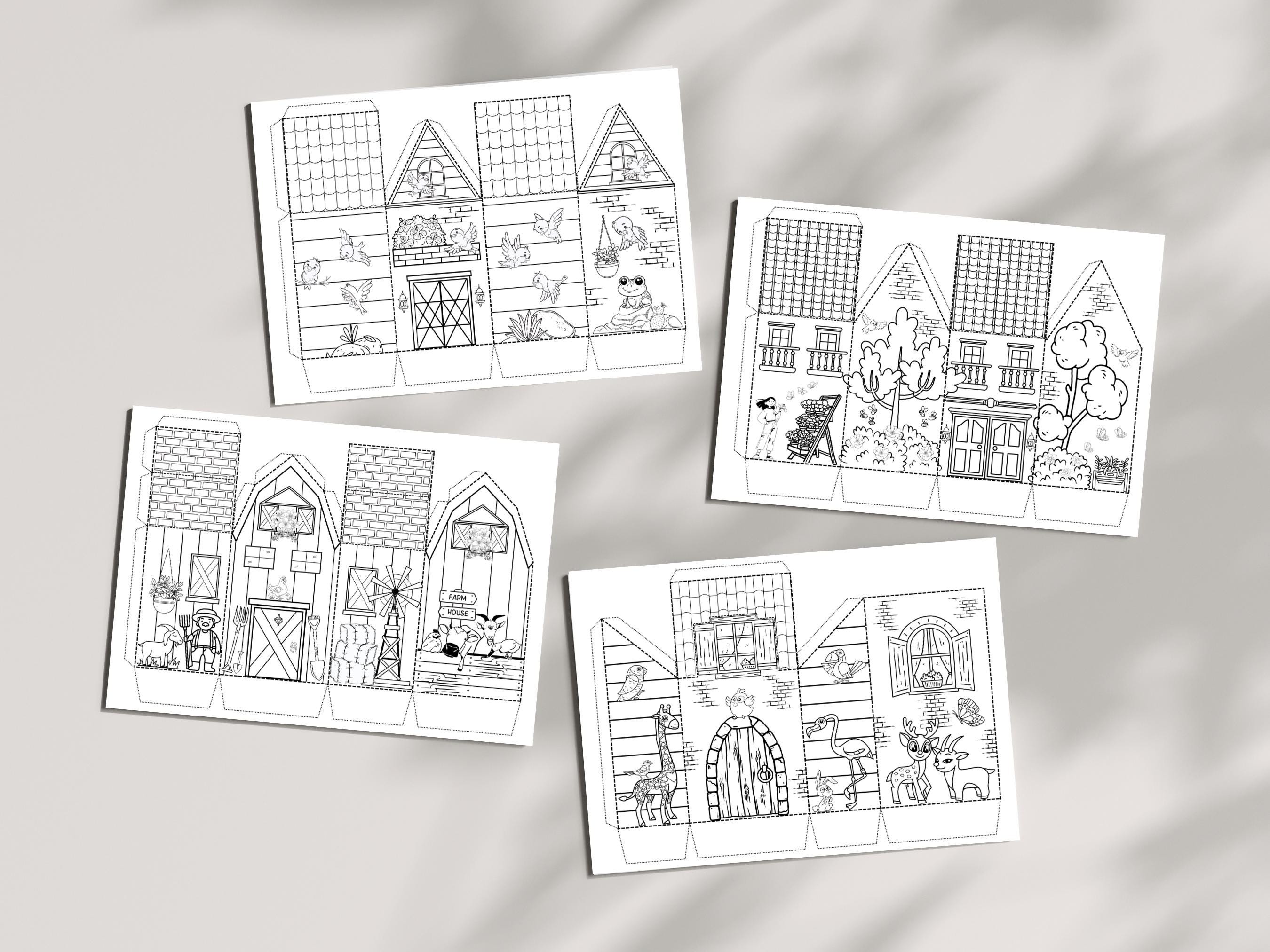 FARM
HOUSE