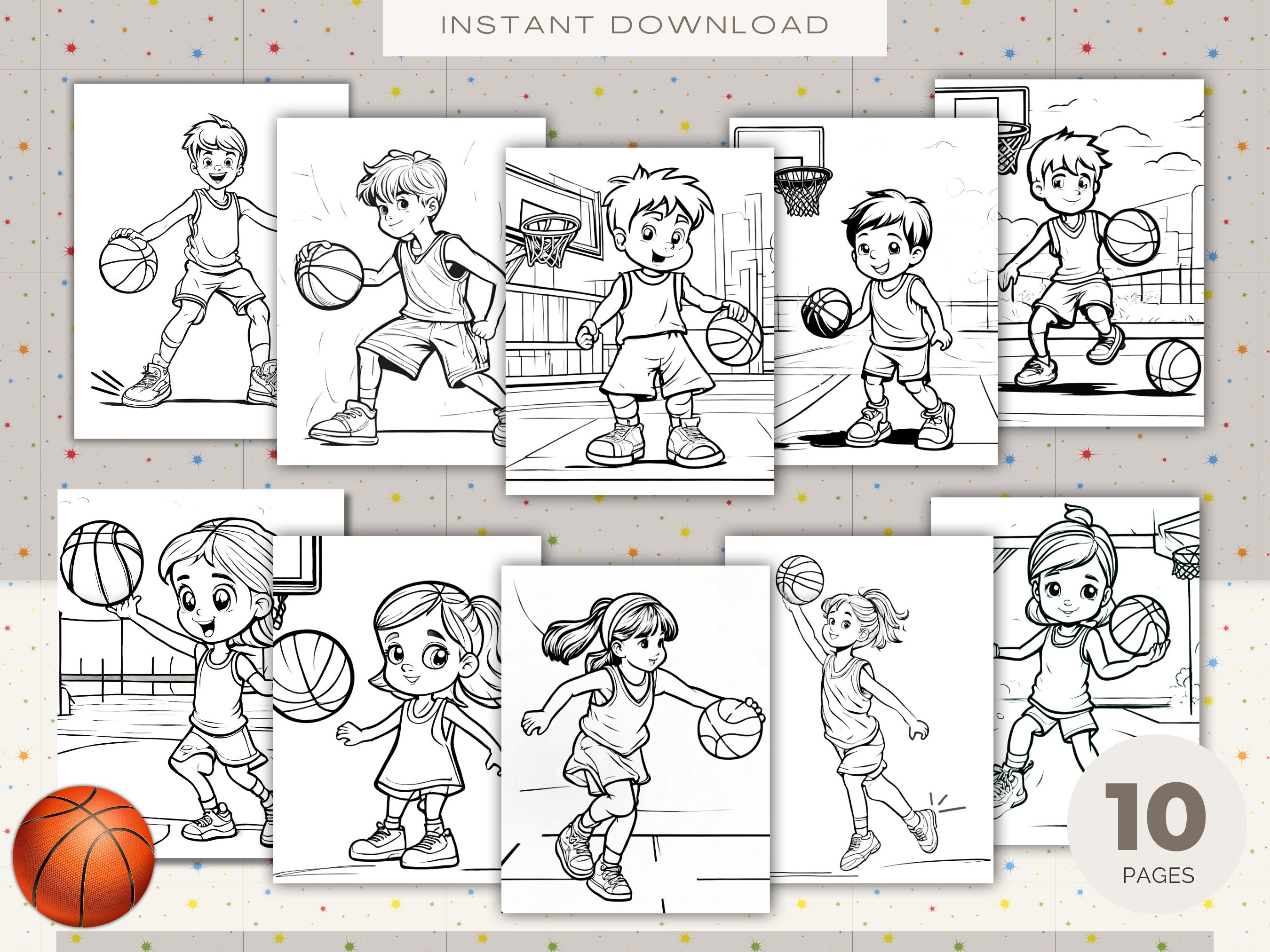 INSTANT DOWNLOAD

10
PAGES